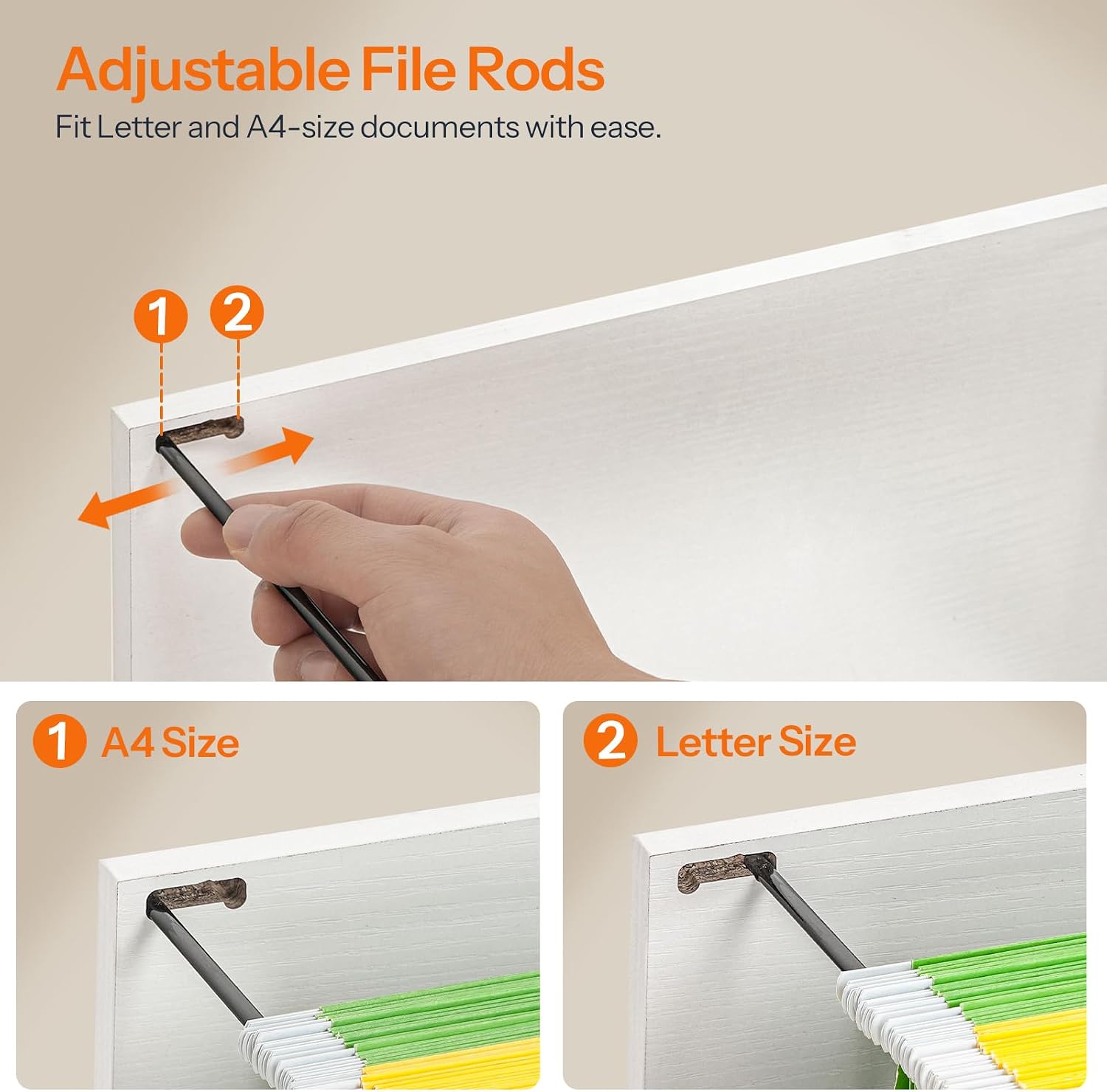 Adjustable File Rods

Fit Letter and A4-size documents with ease.

1 2

1 A4 Size

2 Letter Size