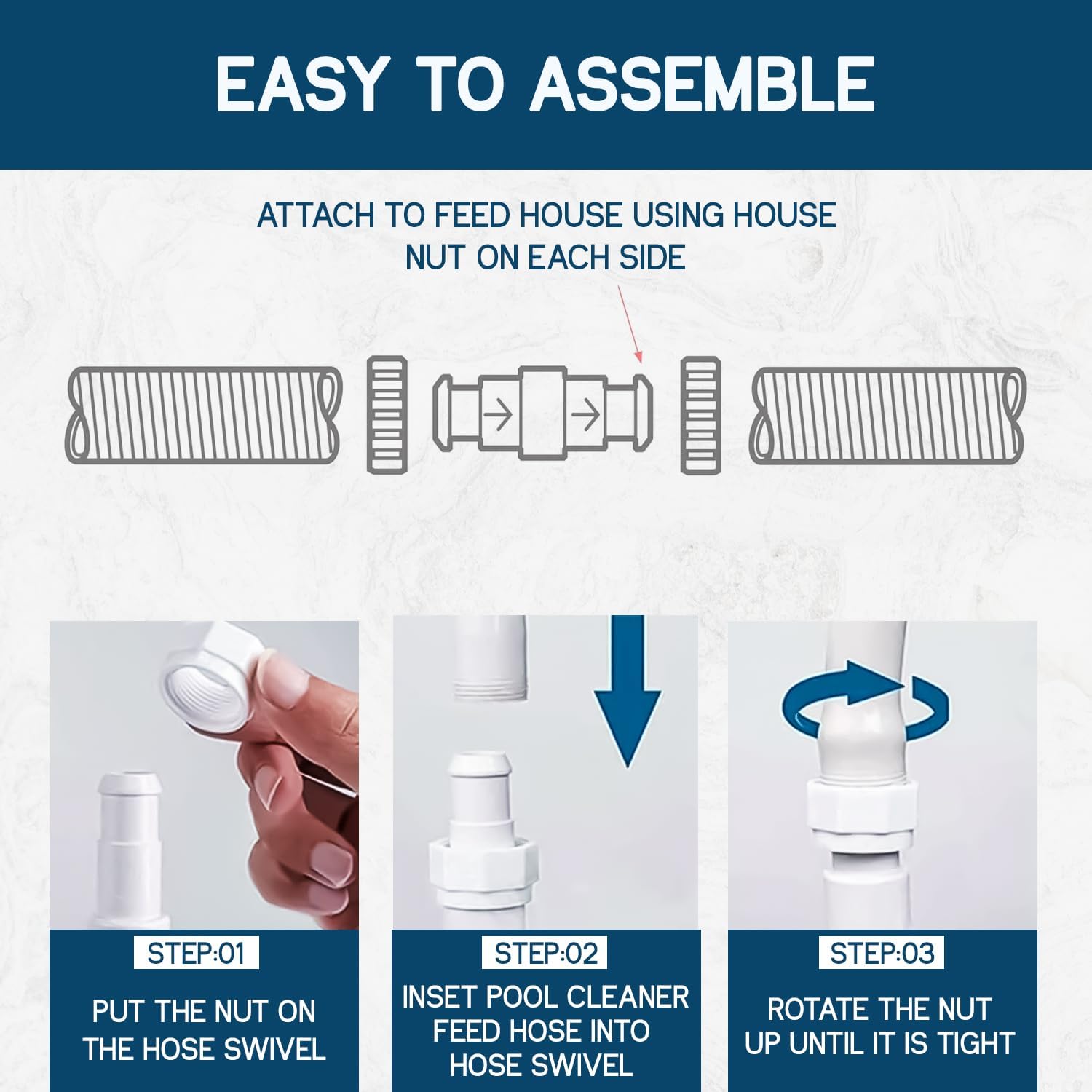 EASY TO ASSEMBLE

ATTACH TO FEED HOUSE USING HOUSE NUT ON EACH SIDE

STEP:01

PUT THE NUT ON THE HOSE SWIVEL

STEP:02

INSET POOL CLEANER FEED HOSE INTO HOSE SWIVEL

STEP:03

ROTATE THE NUT UP UNTIL IT IS TIGHT