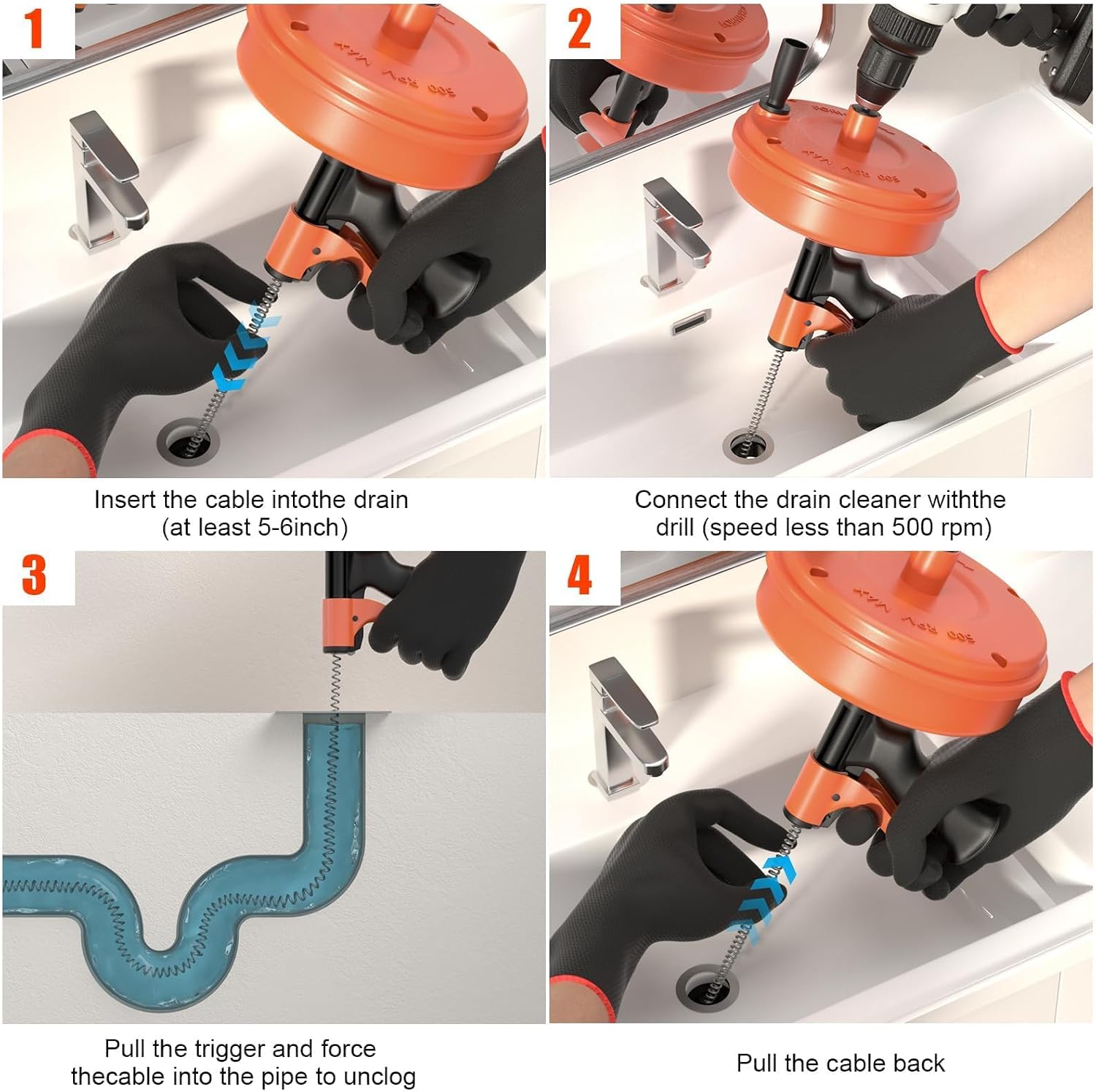 1

500 RPM MAX

Insert the cable intothe drain (at least 5-6inch)

2

500 RPM MAX

Connect the drain cleaner withthe drill (speed less than 500 rpm)

3

Pull the trigger and force thecable into the pipe to unclog

4

500 RPM MAX

Pull the cable back