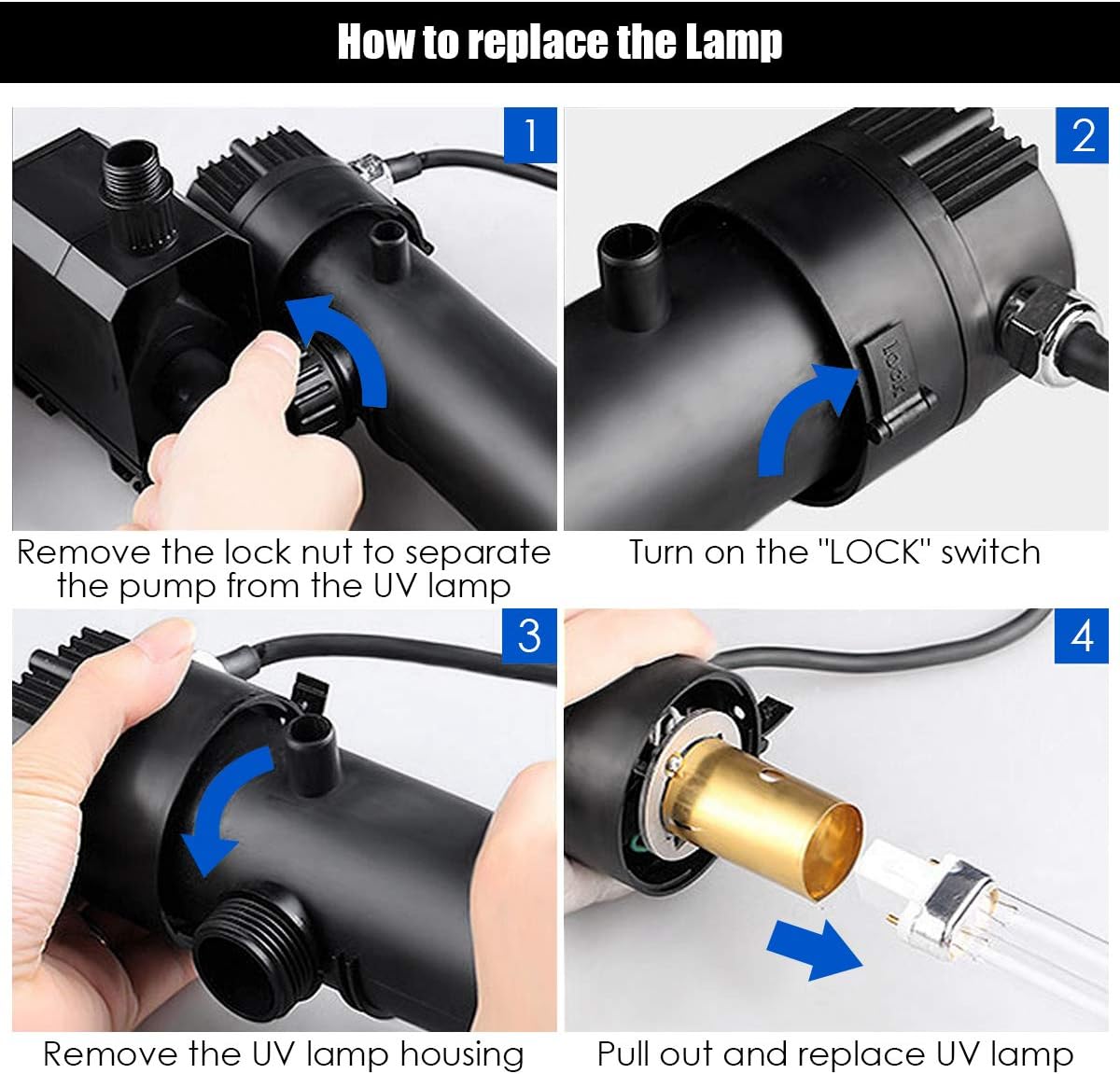 How to replace the Lamp

1

Remove the lock nut to separate the pump from the UV lamp

2

Lock

Turn on the "LOCK" switch

3

Remove the UV lamp housing

4

Pull out and replace UV lamp