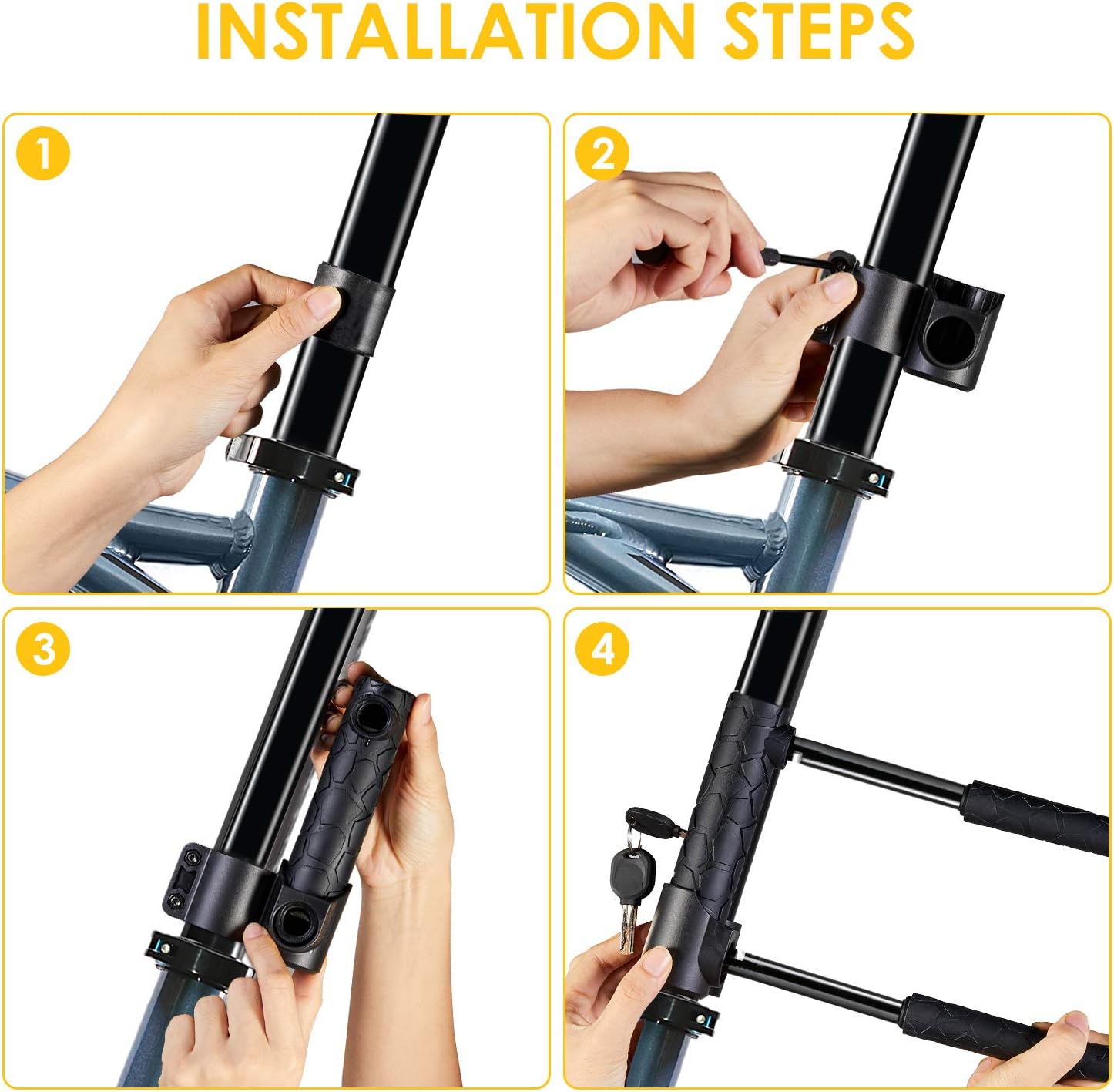 INSTALLATION STEPS

1

2

3

4