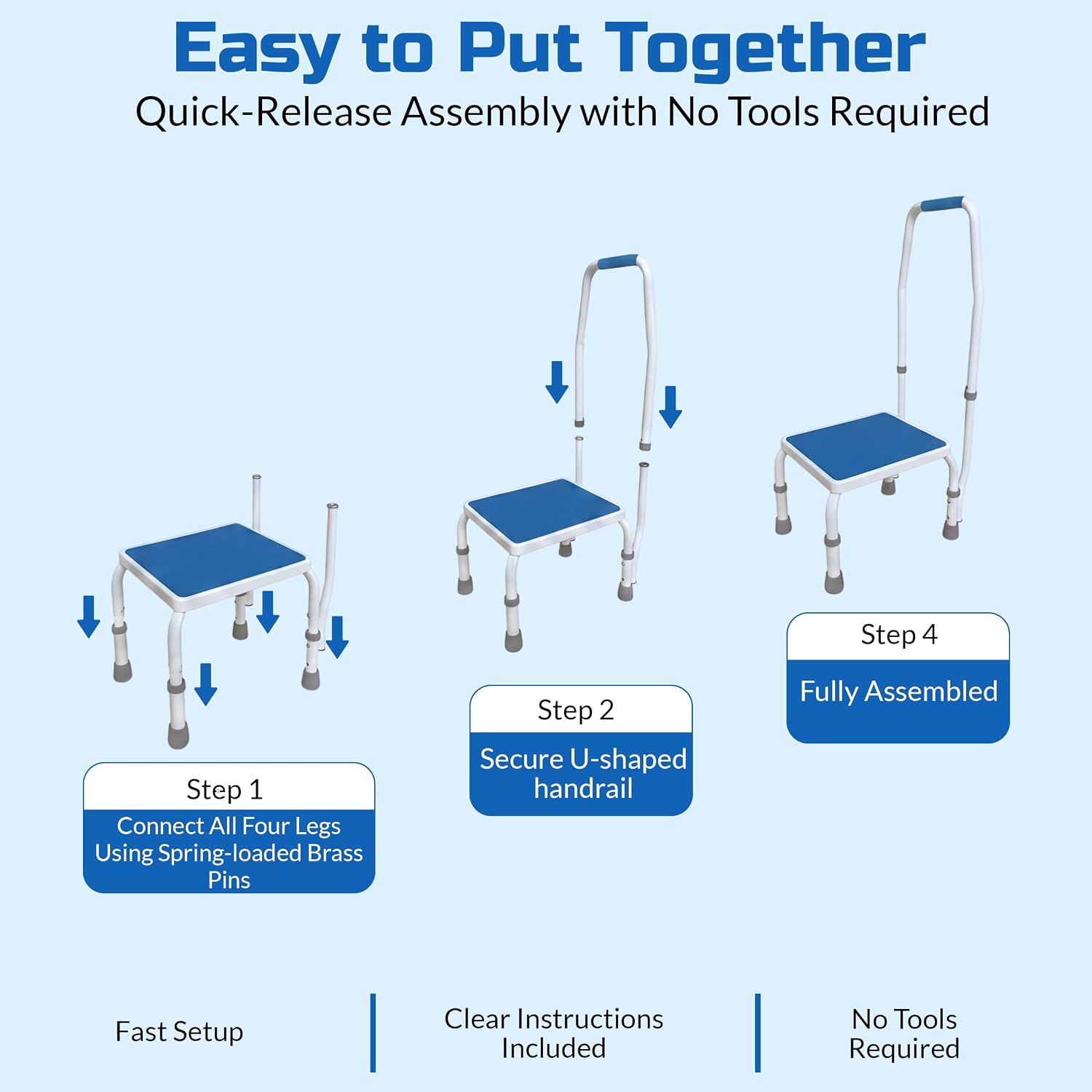 Easy to Put Together

Quick-Release Assembly with No Tools Required

Step 1

Connect All Four Legs Using Spring-loaded Brass Pins

Step 2

Secure U-shaped handrail

Step 4

Fully Assembled

Fast Setup

Clear Instructions Included

No Tools Required