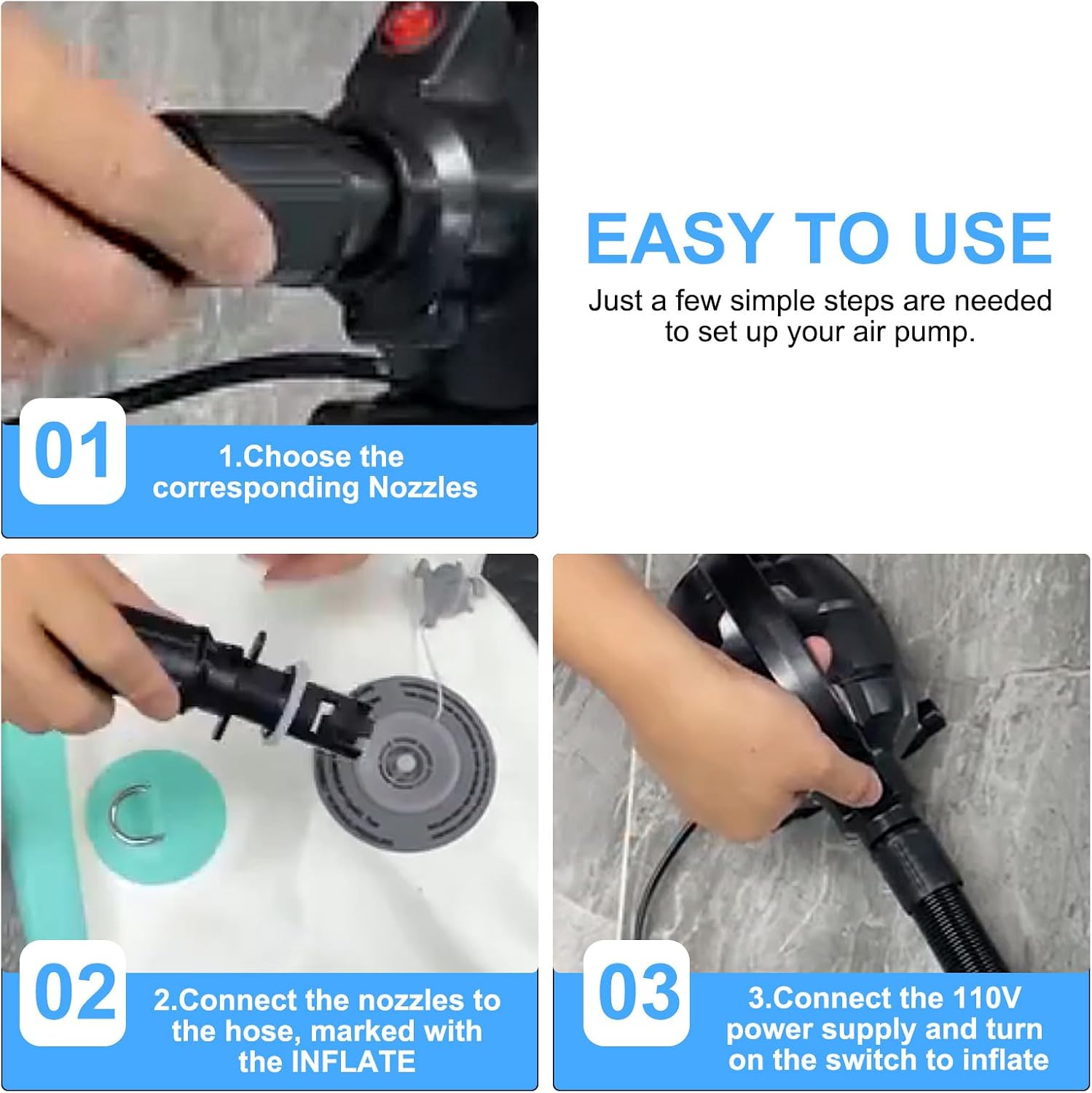 EASY TO USE

Just a few simple steps are needed to set up your air pump.

01

1.Choose the corresponding Nozzles

02

2.Connect the nozzles to the hose, marked with the INFLATE

03

3.Connect the 110V power supply and turn on the switch to inflate