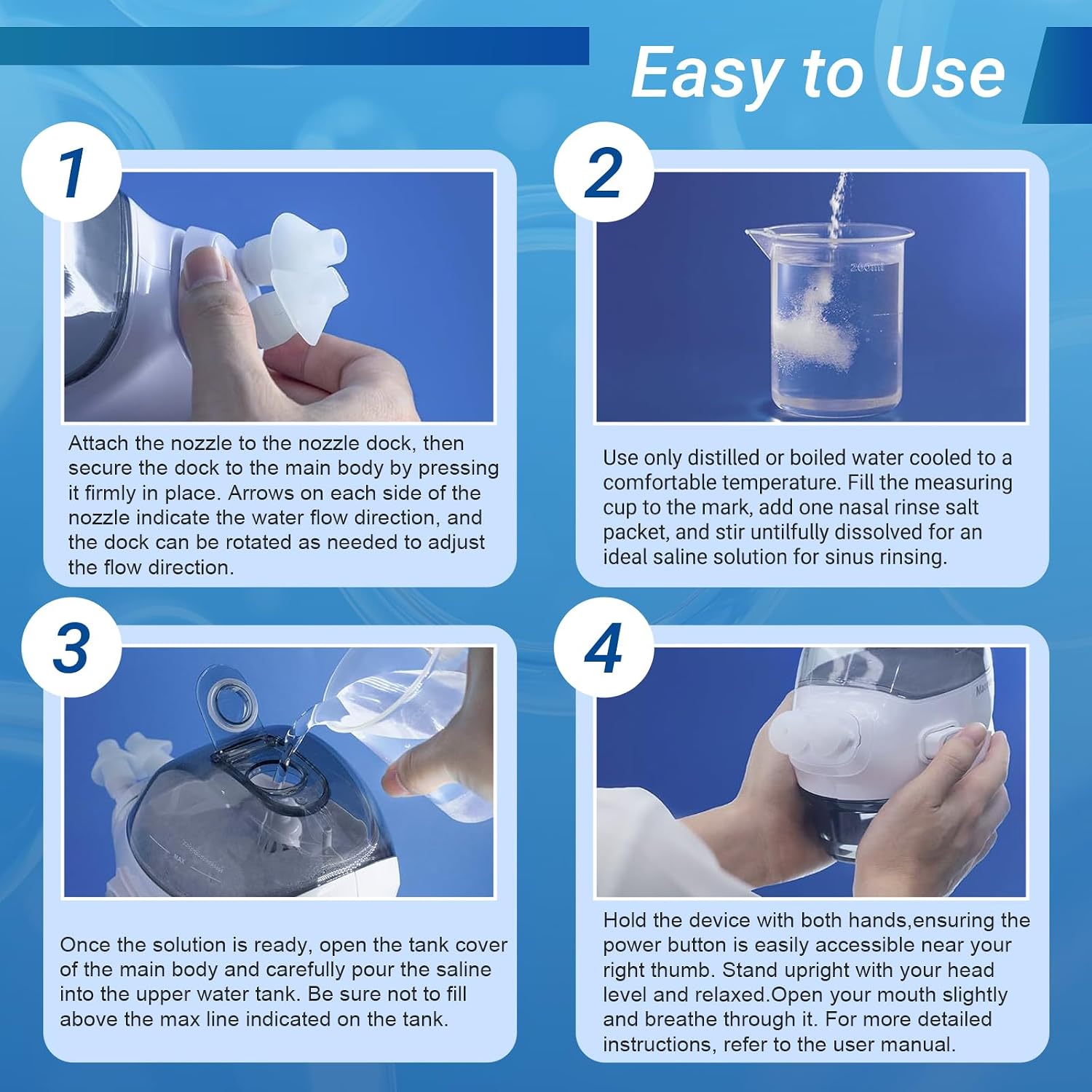 Easy to Use

1

Attach the nozzle to the nozzle dock, then secure the dock to the main body by pressing it firmly in place. Arrows on each side of the nozzle indicate the water flow direction, and the dock can be rotated as needed to adjust the flow direction.

2

200ml

Use only distilled or boiled water cooled to a comfortable temperature. Fill the measuring cup to the mark, add one nasal rinse salt packet, and stir untilfully dissolved for an ideal saline solution for sinus rinsing.

3

MAX

Once the solution is ready, open the tank cover of the main body and carefully pour the saline into the upper water tank. Be sure not to fill above the max line indicated on the tank.

4

Hold the device with both hands,ensuring the power button is easily accessible near your right thumb. Stand upright with your head level and relaxed.Open your mouth slightly and breathe through it. For more detailed instructions, refer to the user manual.