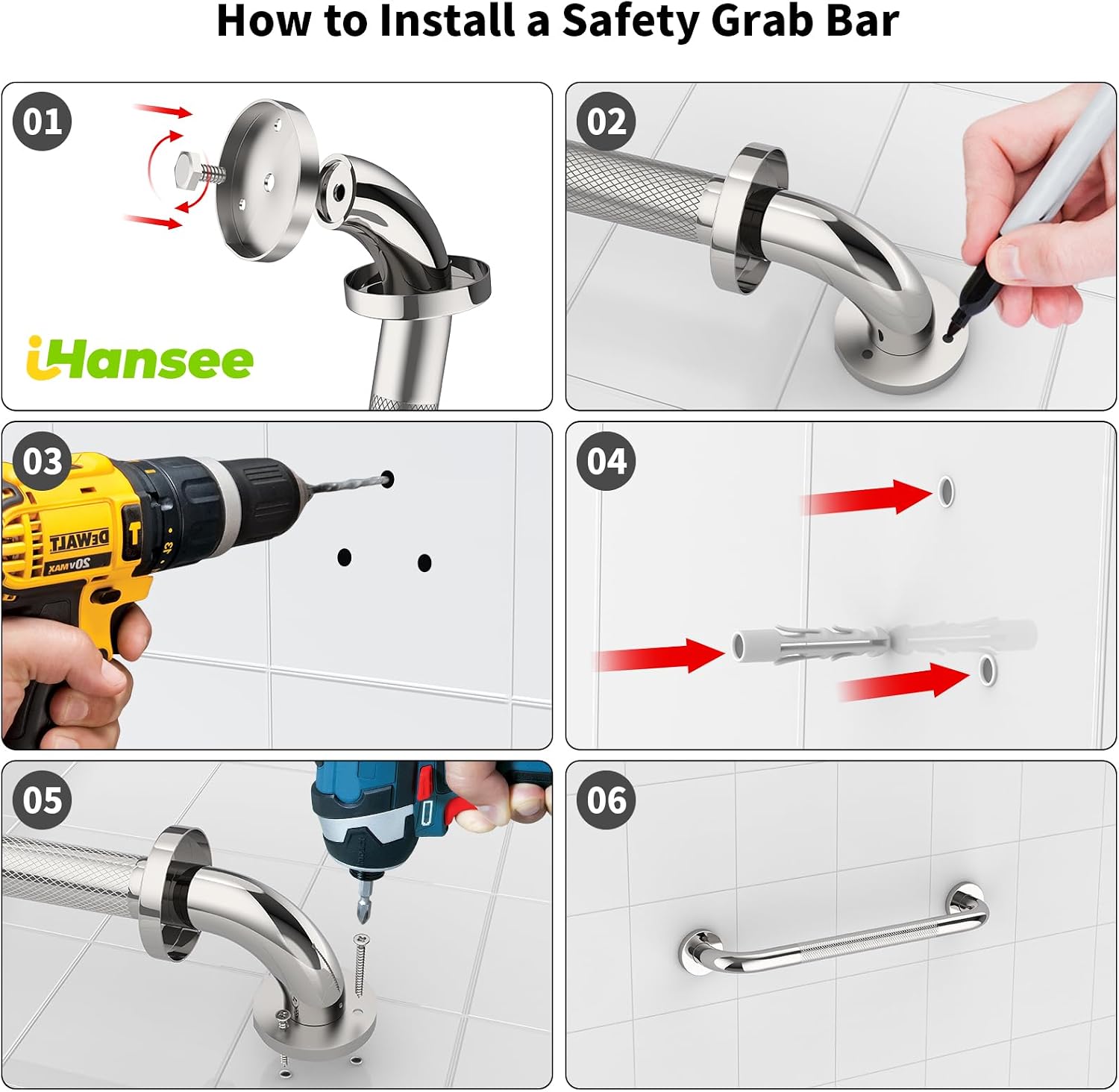 How to Install a Safety Grab Bar

01

iHansee

02

03

DEWALT
20V MAX

04

05

06