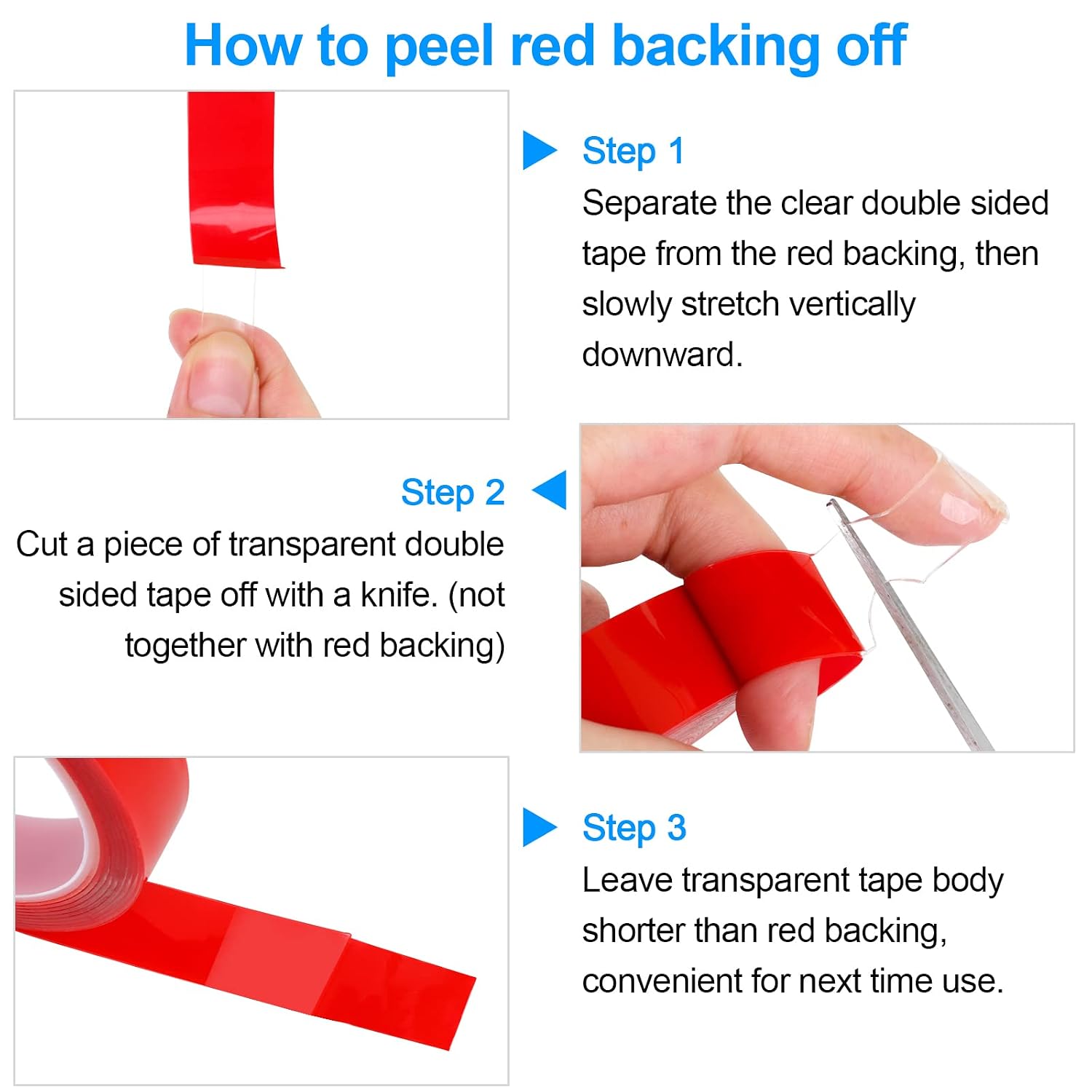 How to peel red backing off

Step 1
Separate the clear double sided tape from the red backing, then slowly stretch vertically downward.

Step 2
Cut a piece of transparent double sided tape off with a knife. (not together with red backing)

Step 3
Leave transparent tape body shorter than red backing, convenient for next time use.