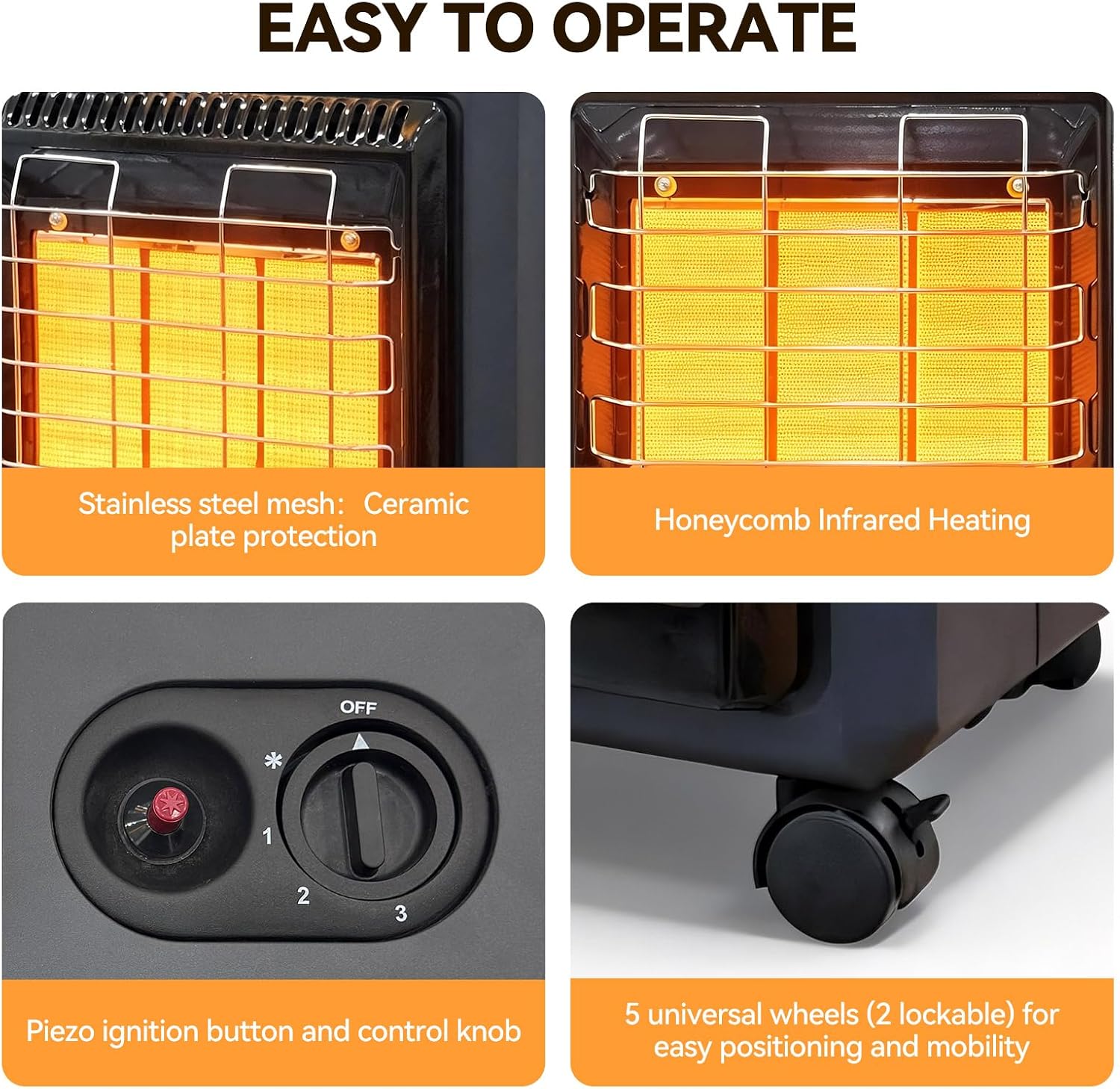 EASY TO OPERATE

Stainless steel mesh: Ceramic plate protection

Honeycomb Infrared Heating

OFF

*

1

2

3

Piezo ignition button and control knob

5 universal wheels (2 lockable) for easy positioning and mobility