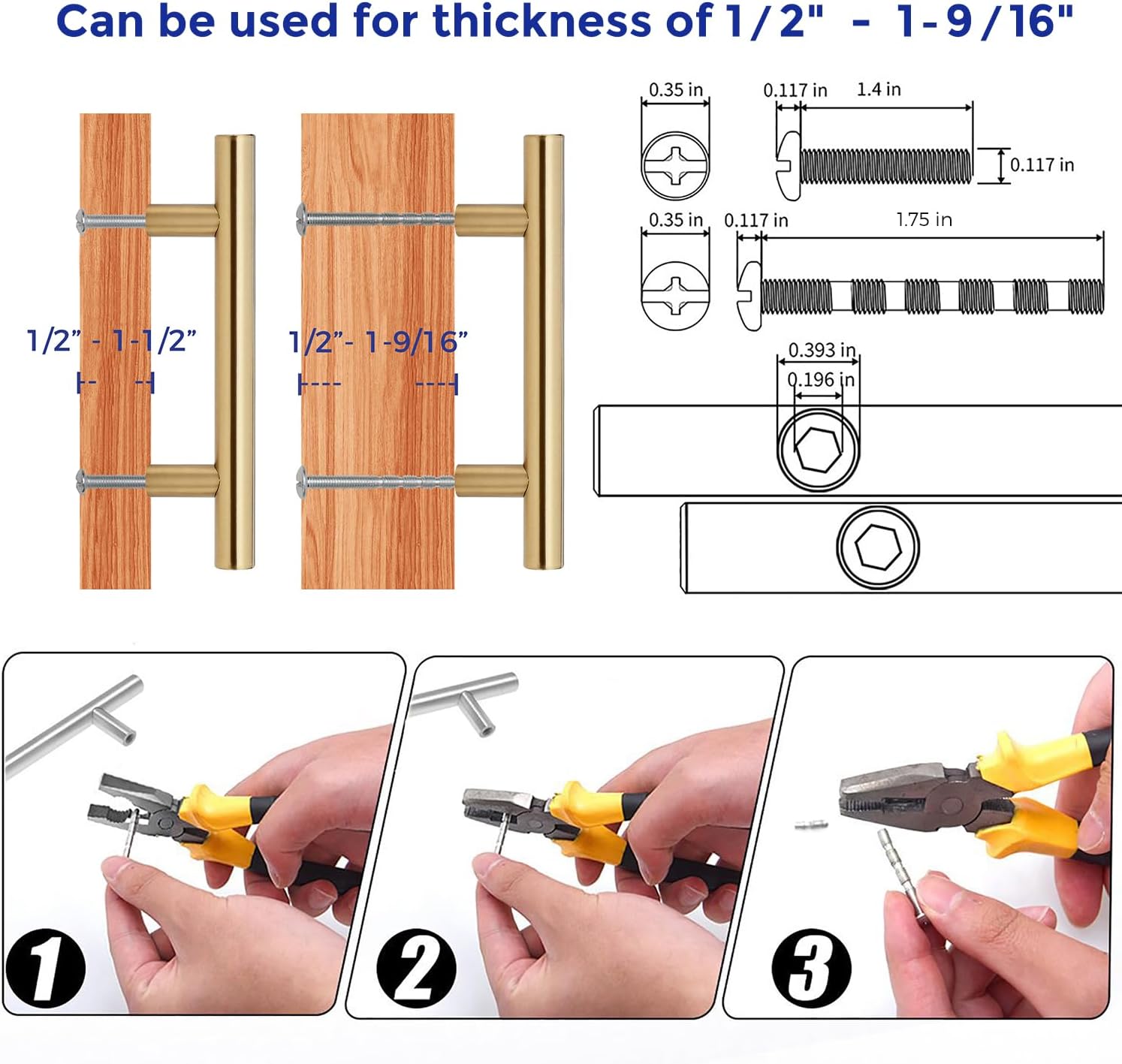 Can be used for thickness of 1/2" - 1-9/16"

1/2" - 1-1/2"

1/2"- 1-9/16"

0.35 in

0.117 in

1.4 in

0.117 in

0.35 in

0.117 in

1.75 in

0.393 in

0.196 in

1

2

3