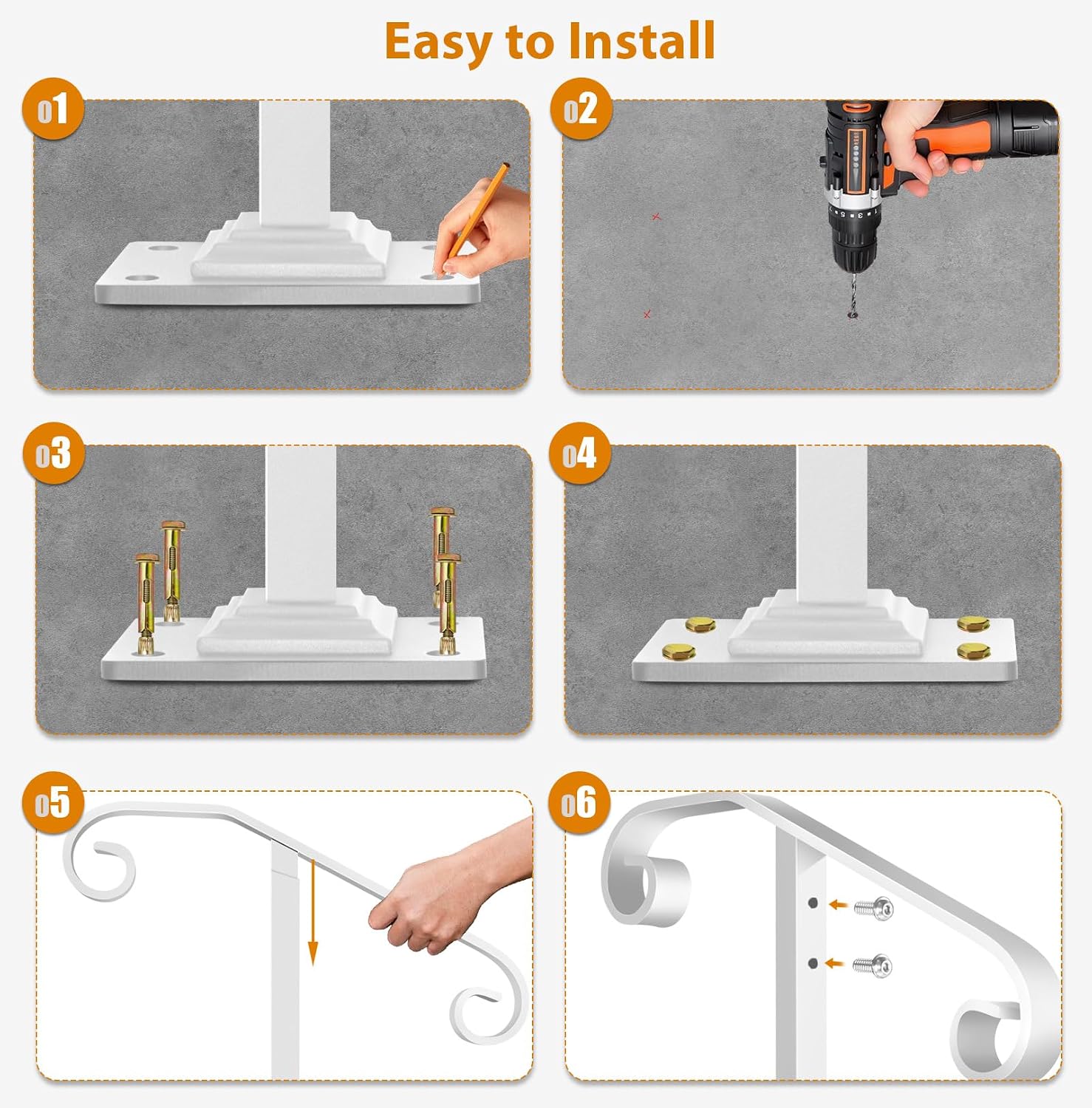 Easy to Install

01

02

03

04

05

06