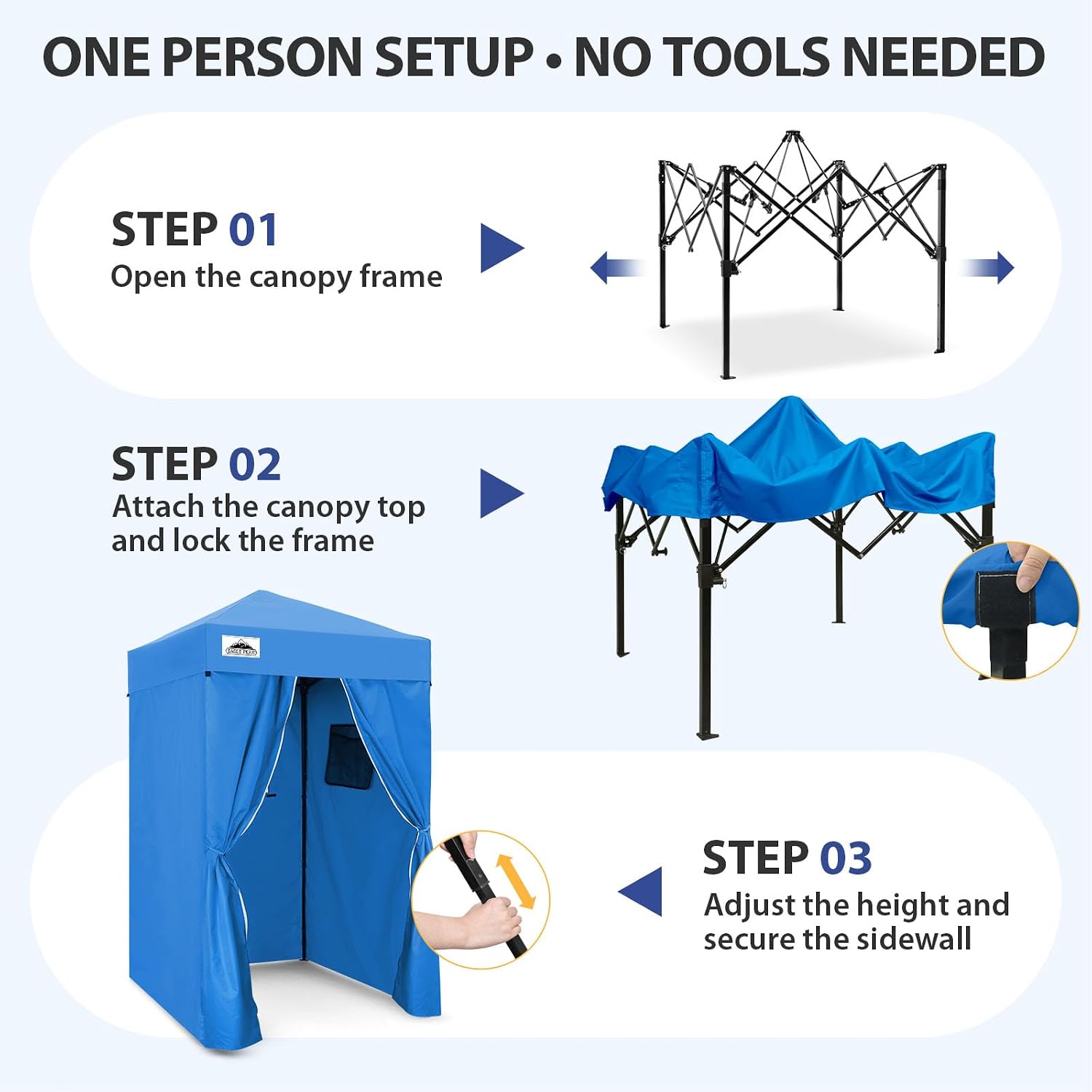 ONE PERSON SETUP • NO TOOLS NEEDED

STEP 01
Open the canopy frame

STEP 02
Attach the canopy top and lock the frame

EAGLE PEAK

STEP 03
Adjust the height and secure the sidewall