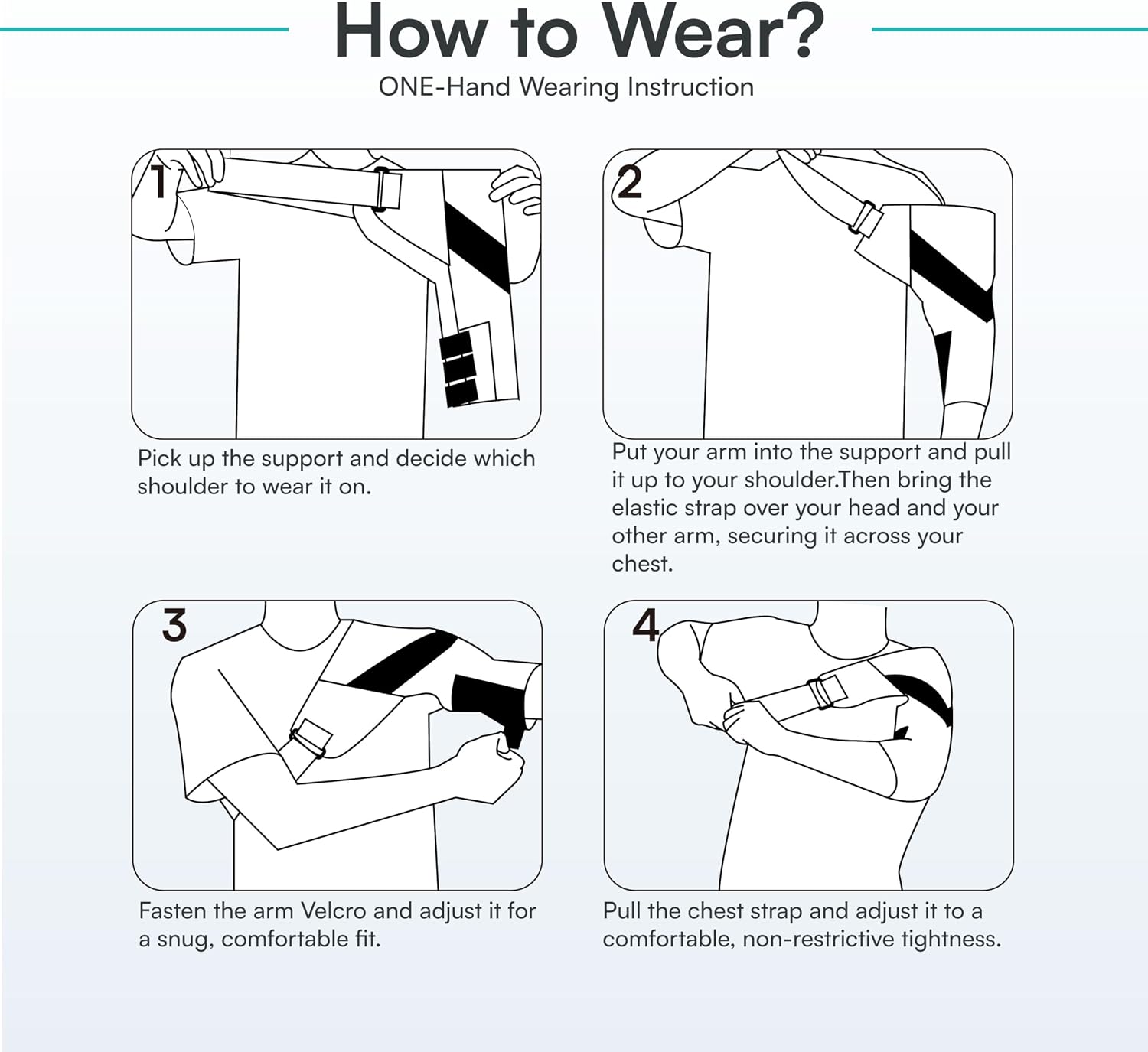 How to Wear?

ONE-Hand Wearing Instruction

1

Pick up the support and decide which shoulder to wear it on.

2

Put your arm into the support and pull it up to your shoulder.Then bring the elastic strap over your head and your other arm, securing it across your chest.

3

Fasten the arm Velcro and adjust it for a snug, comfortable fit.

4

Pull the chest strap and adjust it to a comfortable, non-restrictive tightness.