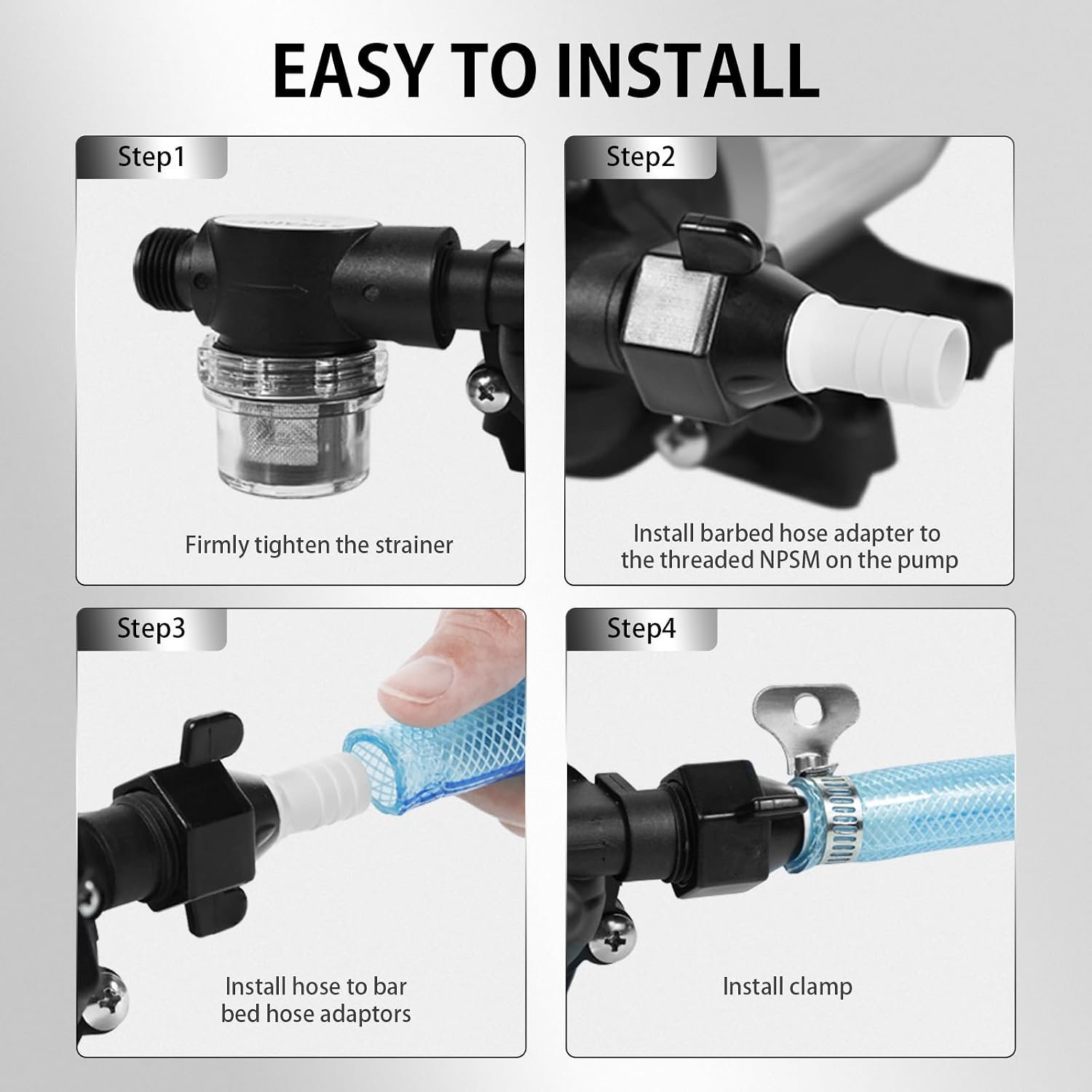 EASY TO INSTALL

Step1

Firmly tighten the strainer

Step2

Install barbed hose adapter to the threaded NPSM on the pump

Step3

Install hose to bar bed hose adaptors

Step4

Install clamp