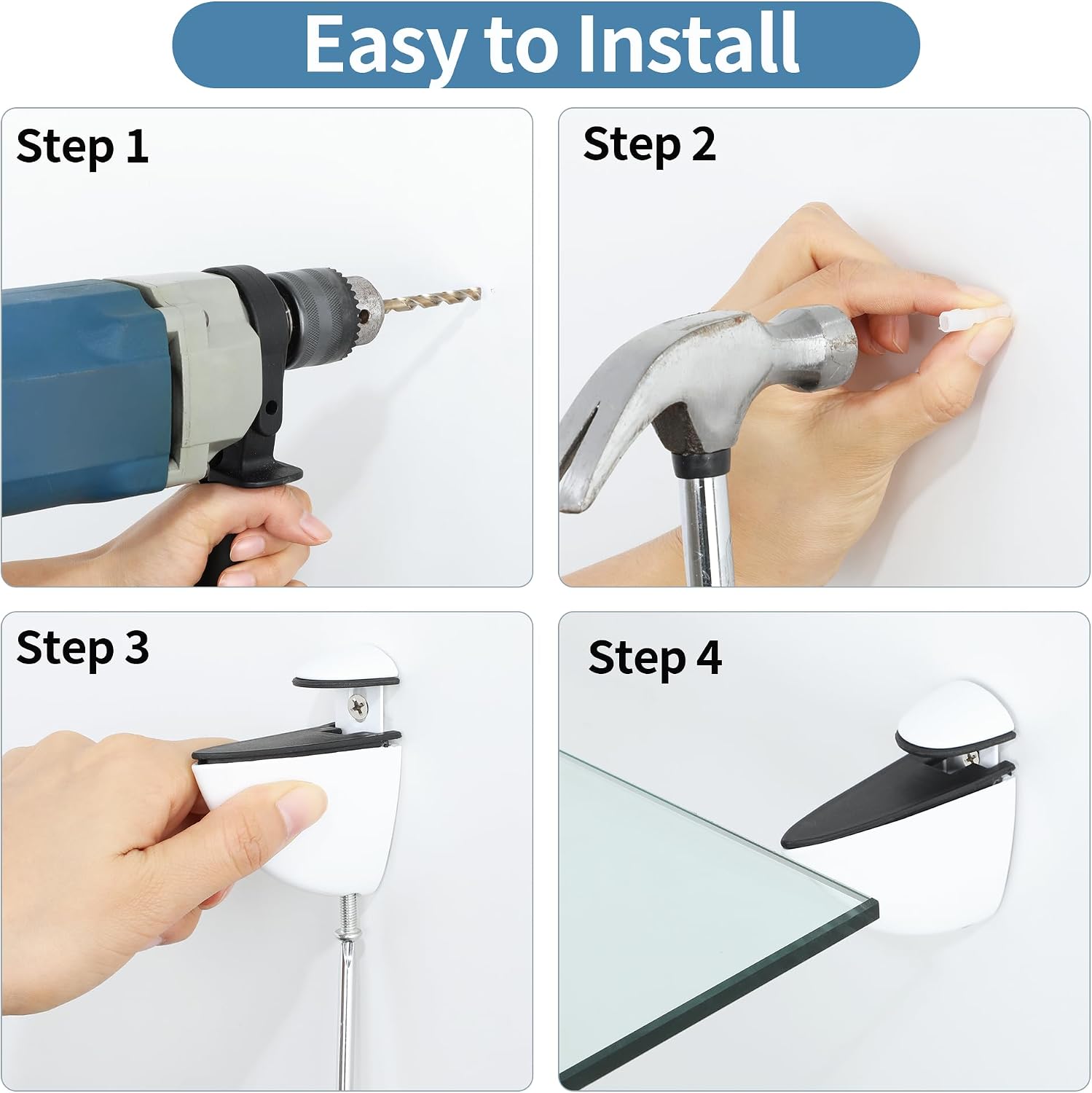 Easy to Install

Step 1

Step 2

Step 3

Step 4