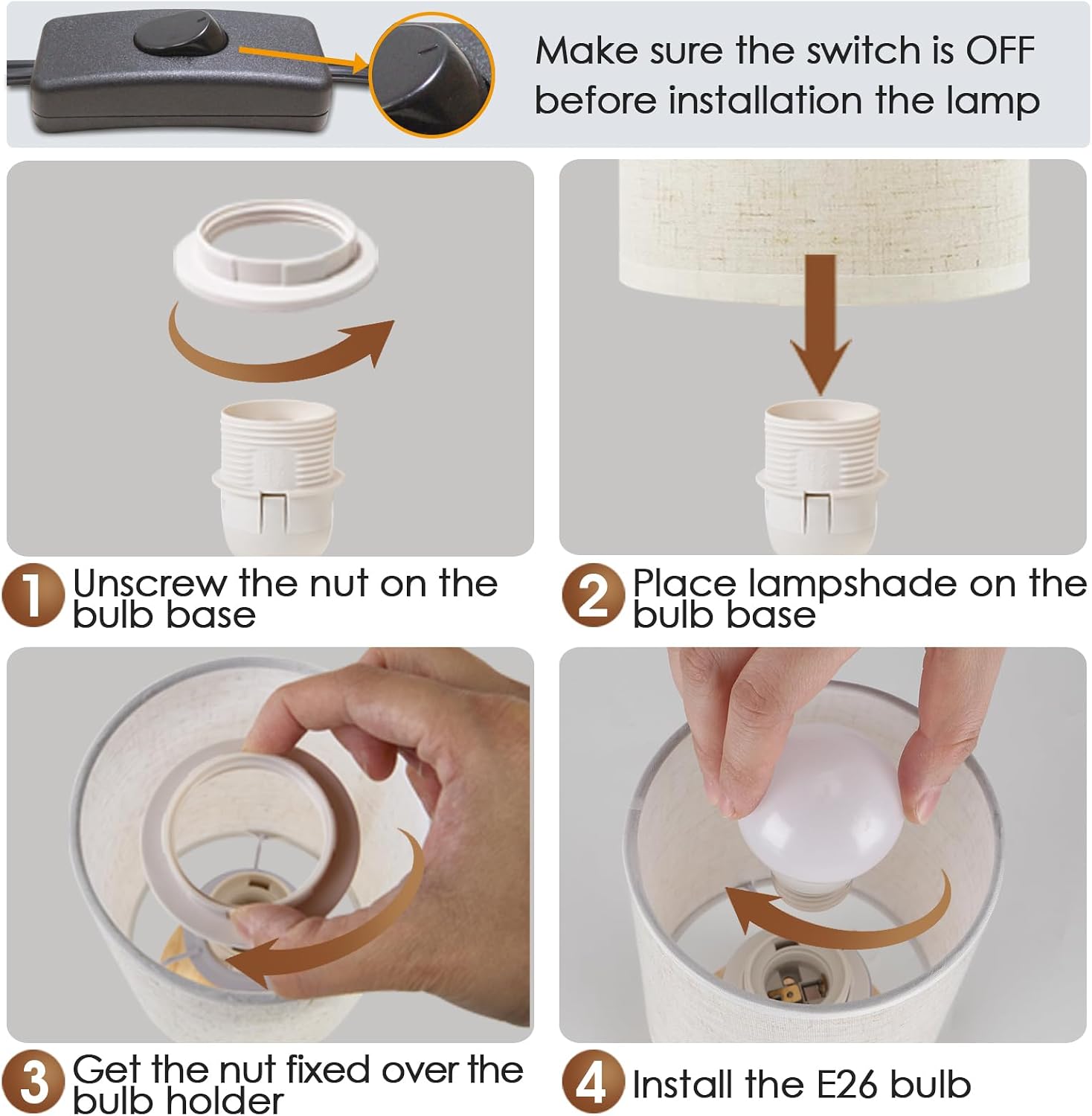 Make sure the switch is OFF before installation the lamp

1 Unscrew the nut on the bulb base

2 Place lampshade on the bulb base

3 Get the nut fixed over the bulb holder

4 Install the E26 bulb