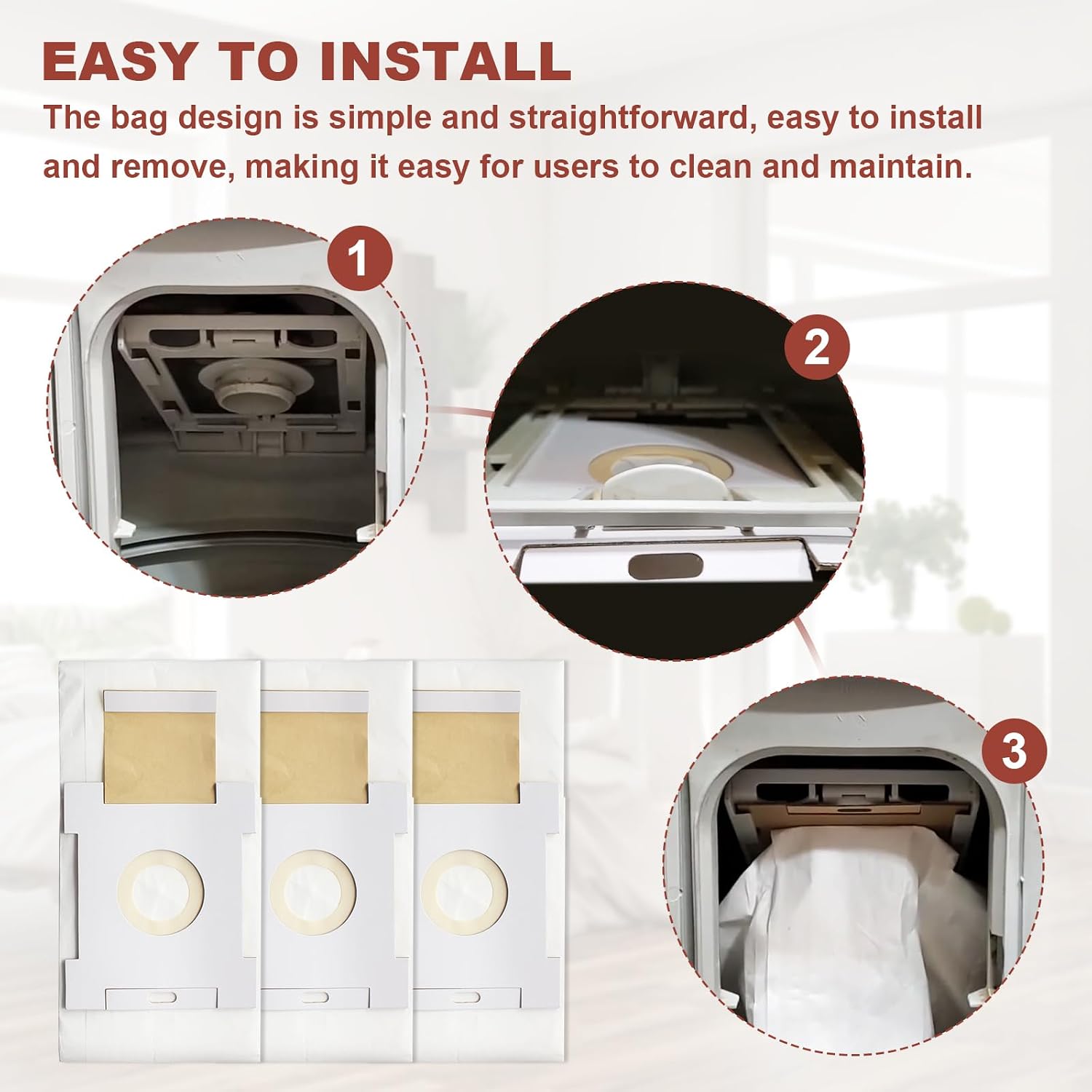 EASY TO INSTALL

The bag design is simple and straightforward, easy to install and remove, making it easy for users to clean and maintain.

1

2

3