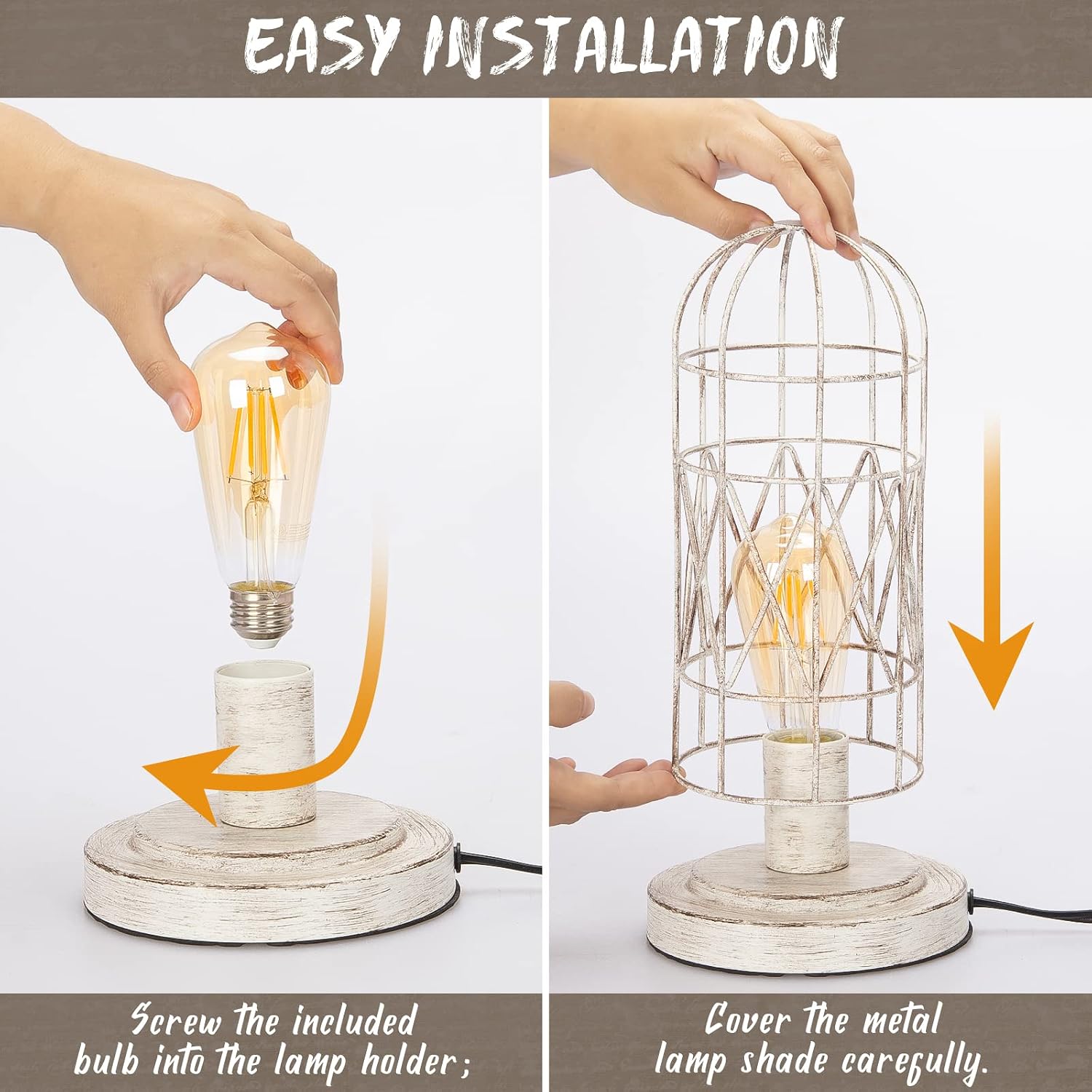 EASY INSTALLATION

Screw the included bulb into the lamp holder;

Cover the metal lamp shade carefully.