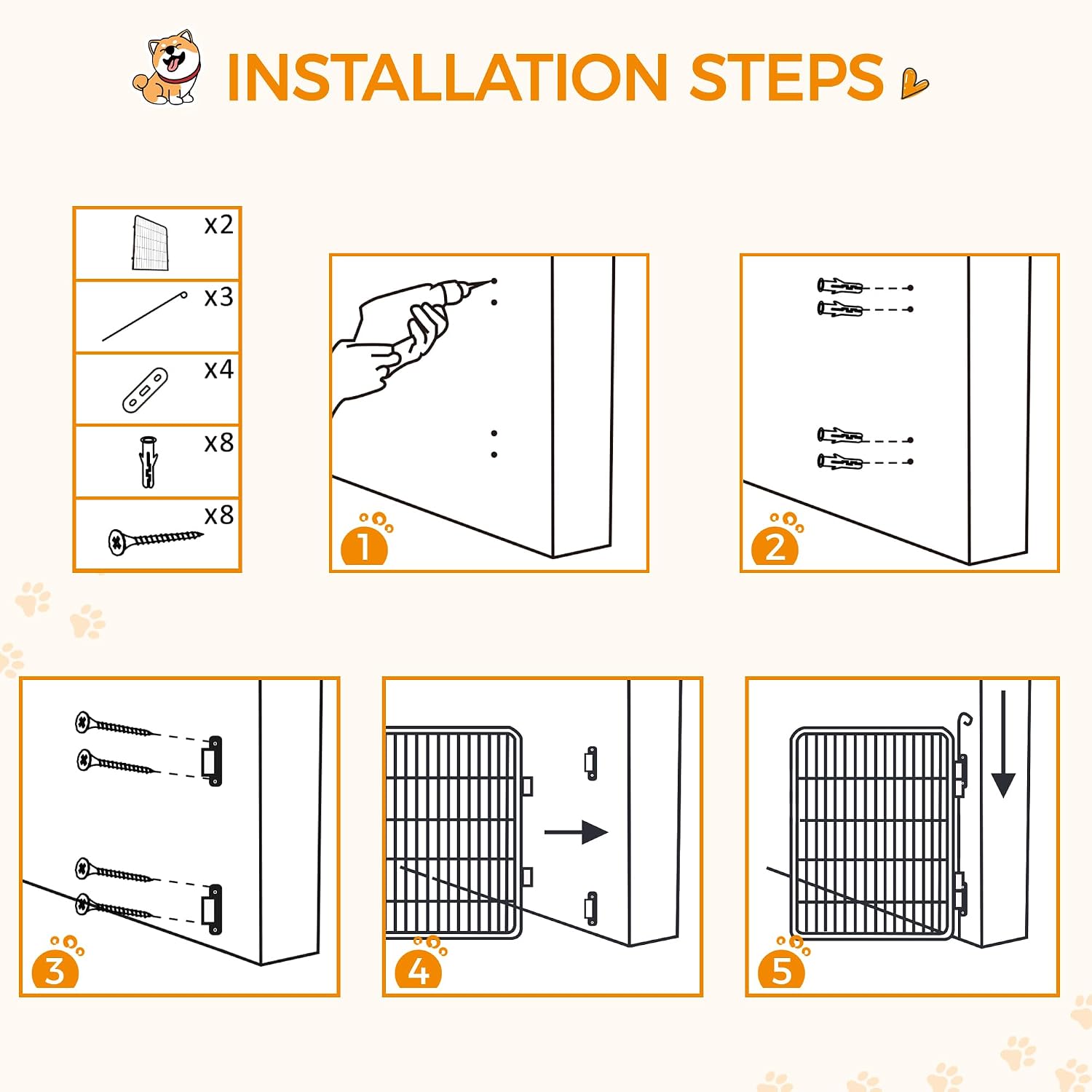 INSTALLATION STEPS

x2
x3
x4
x8
x8

1
2
3
4
5