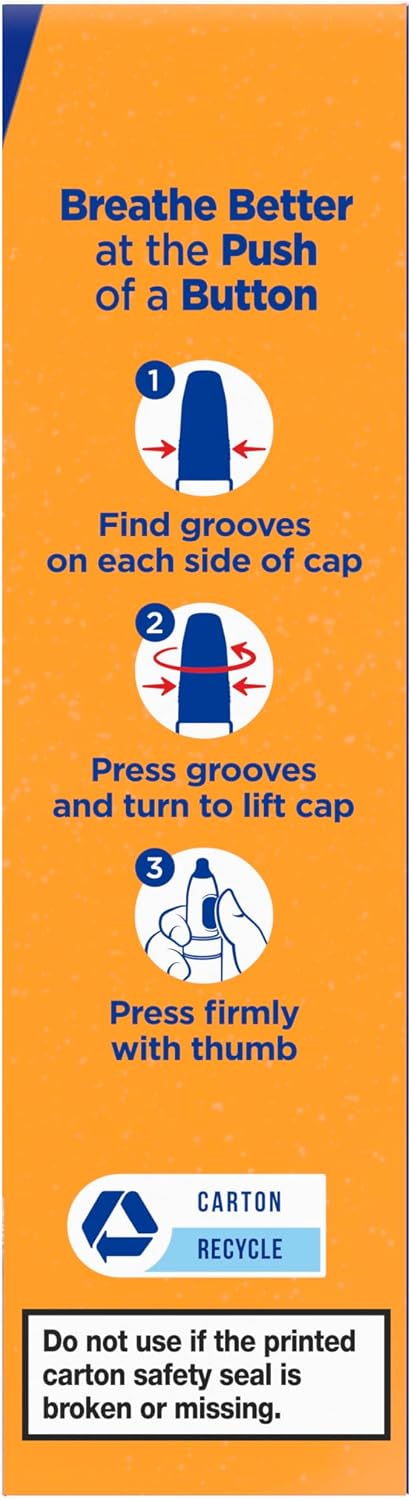 Breathe Better at the Push of a Button

1
Find grooves on each side of cap

2
Press grooves and turn to lift cap

3
Press firmly with thumb

CARTON
RECYCLE

Do not use if the printed carton safety seal is broken or missing.