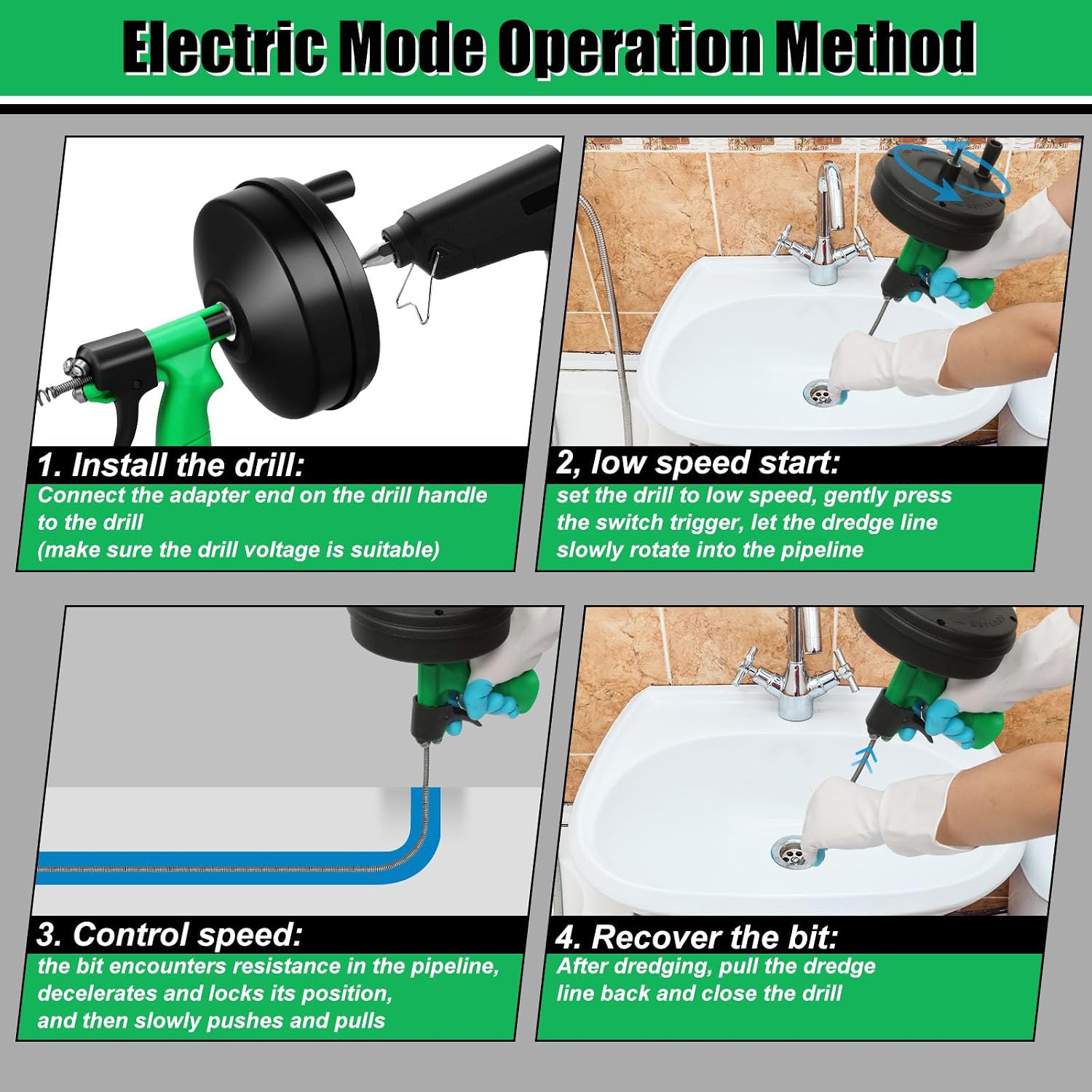 Electric Mode Operation Method

1. Install the drill:
Connect the adapter end on the drill handle to the drill
(make sure the drill voltage is suitable)

2, low speed start:
set the drill to low speed, gently press the switch trigger, let the dredge line slowly rotate into the pipeline

3. Control speed:
the bit encounters resistance in the pipeline, decelerates and locks its position, and then slowly pushes and pulls

4. Recover the bit:
After dredging, pull the dredge line back and close the drill