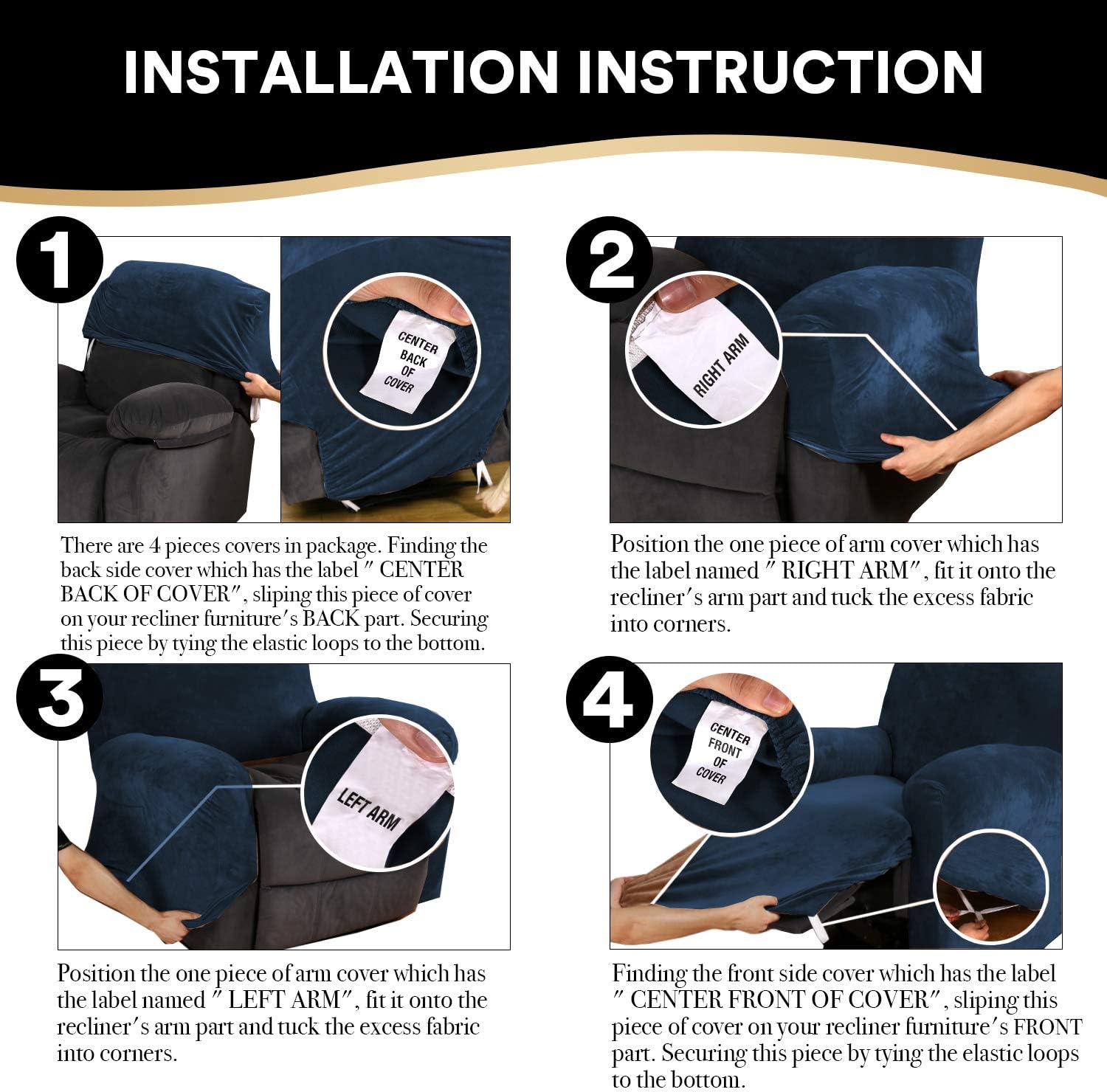 INSTALLATION INSTRUCTION

1

CENTER BACK OF COVER

There are 4 pieces covers in package. Finding the back side cover which has the label " CENTER BACK OF COVER", sliping this piece of cover on your recliner furniture's BACK part. Securing this piece by tying the elastic loops to the bottom.

2

RIGHT ARM

Position the one piece of arm cover which has the label named " RIGHT ARM", fit it onto the recliner's arm part and tuck the excess fabric into corners.

3

LEFT ARM

Position the one piece of arm cover which has the label named " LEFT ARM", fit it onto the recliner's arm part and tuck the excess fabric into corners.

4

CENTER FRONT OF COVER

Finding the front side cover which has the label " CENTER FRONT OF COVER", sliping this piece of cover on your recliner furniture's FRONT part. Securing this piece by tying the elastic loops to the bottom.