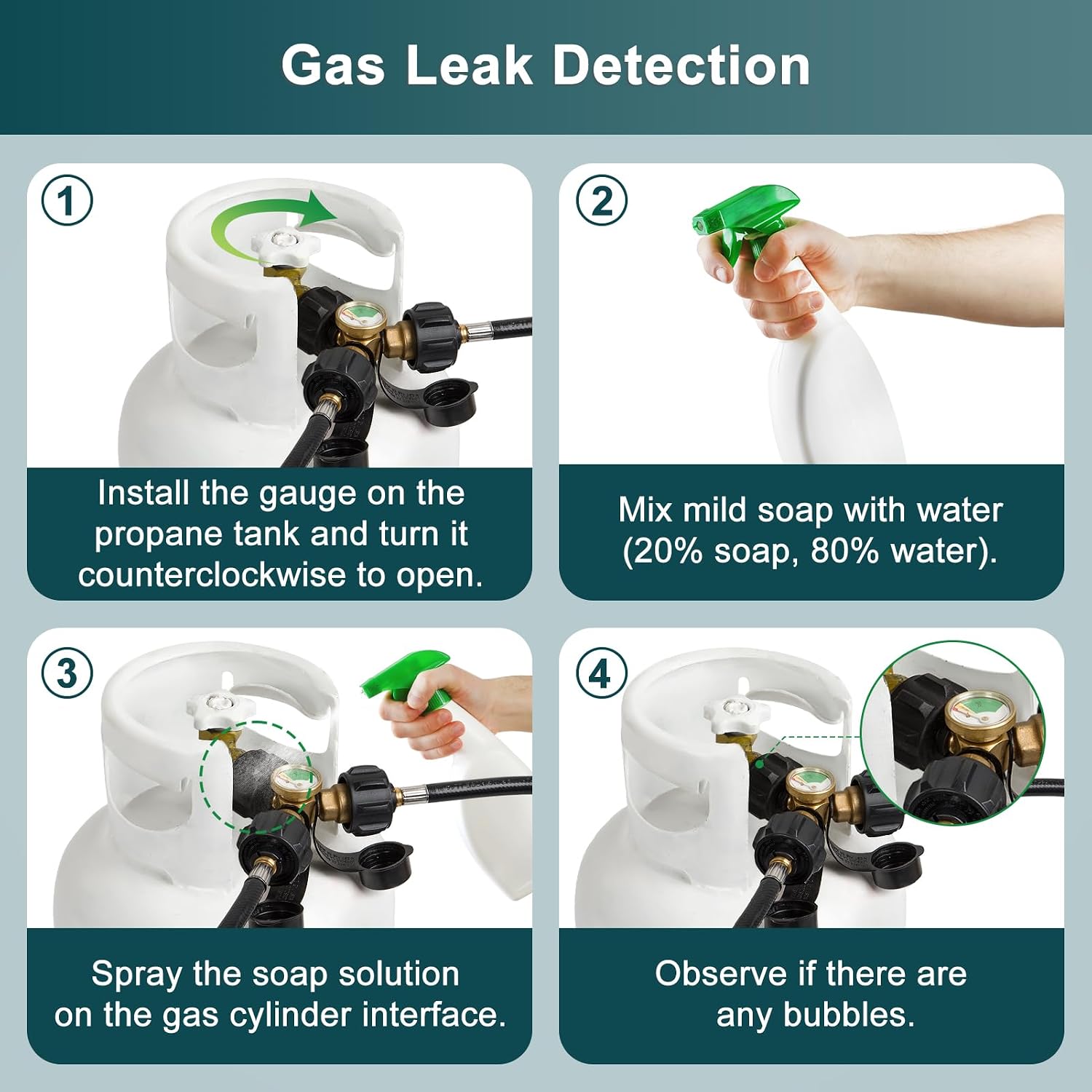 Gas Leak Detection

1

Install the gauge on the propane tank and turn it counterclockwise to open.

2

Mix mild soap with water (20% soap, 80% water).

3

Spray the soap solution on the gas cylinder interface.

4

Observe if there are any bubbles.