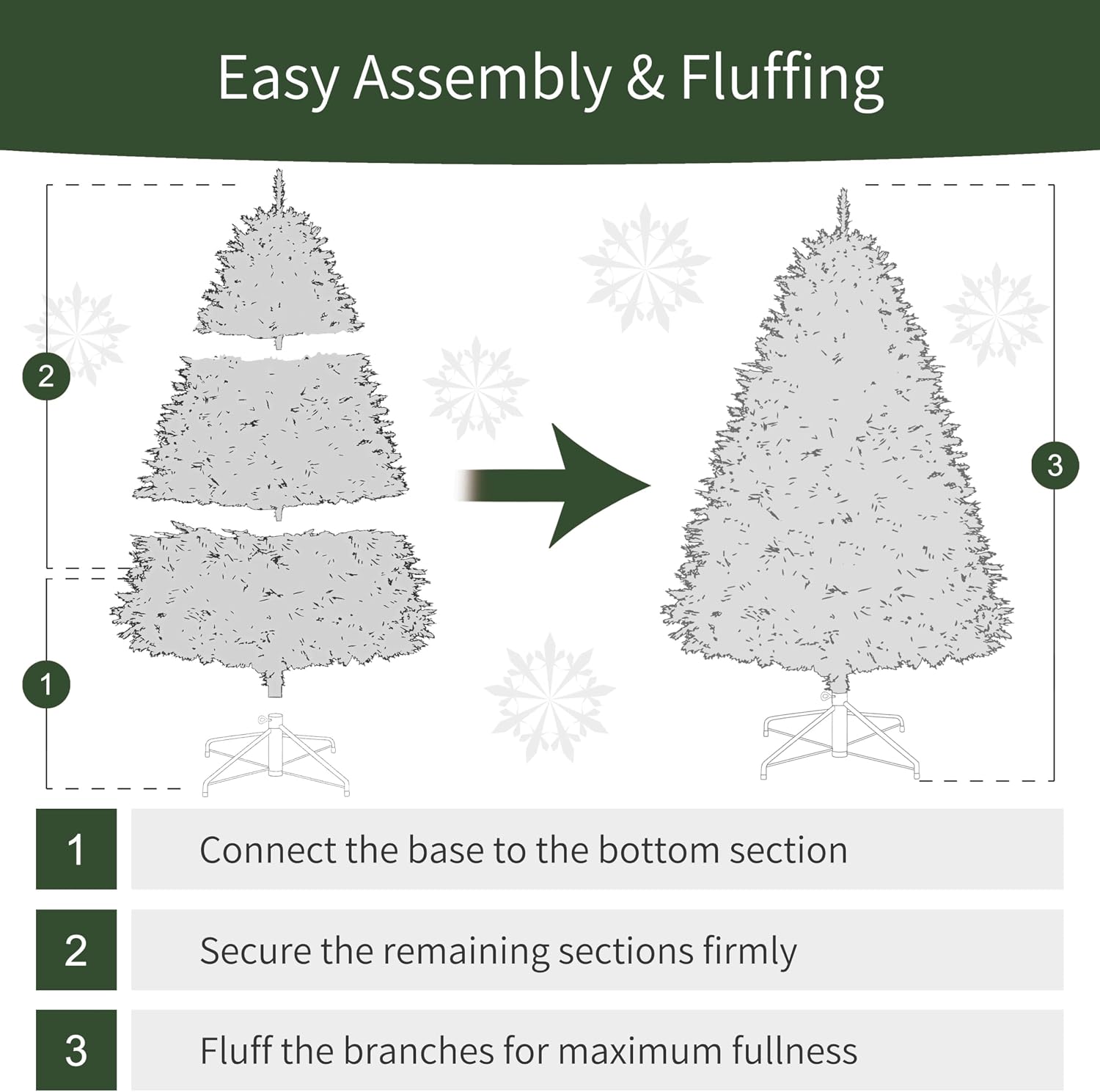 Easy Assembly & Fluffing

2

1

3

1 Connect the base to the bottom section

2 Secure the remaining sections firmly

3 Fluff the branches for maximum fullness