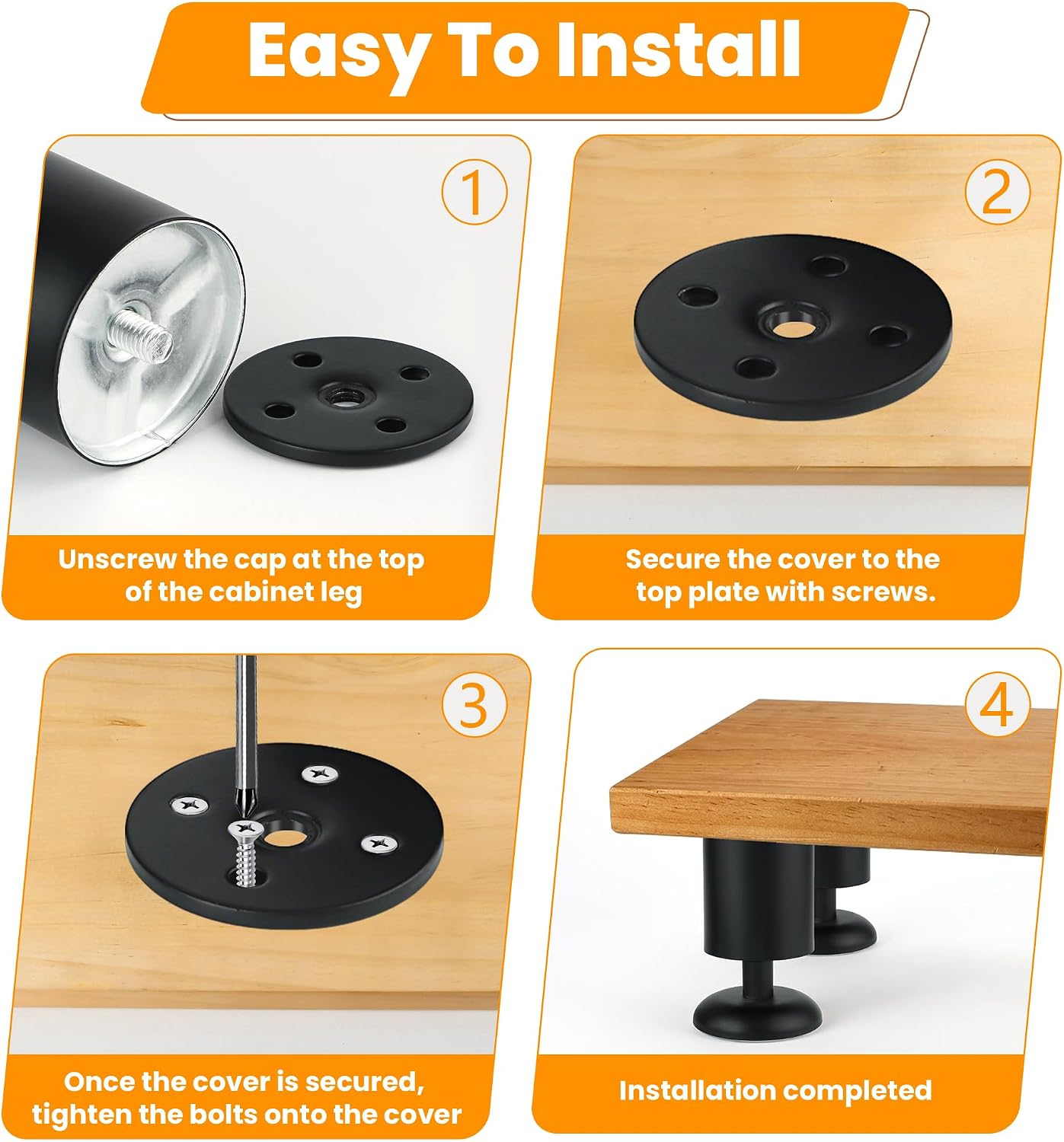 Easy To Install

1

Unscrew the cap at the top of the cabinet leg

2

Secure the cover to the top plate with screws.

3

Once the cover is secured, tighten the bolts onto the cover

4

Installation completed