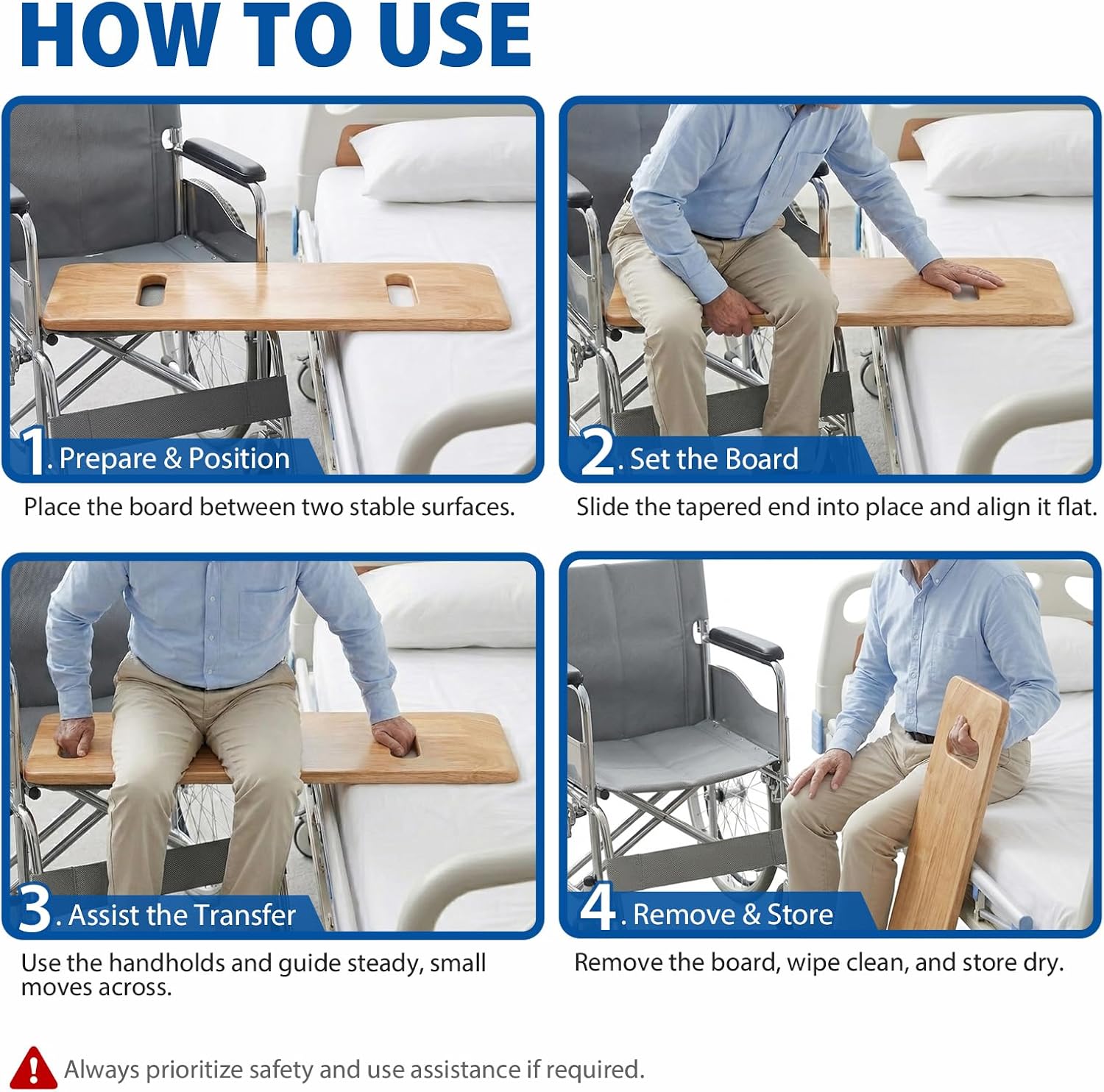 HOW TO USE

1. Prepare & Position

Place the board between two stable surfaces.

2. Set the Board

Slide the tapered end into place and align it flat.

3. Assist the Transfer

Use the handholds and guide steady, small moves across.

4. Remove & Store

Remove the board, wipe clean, and store dry.

Always prioritize safety and use assistance if required.