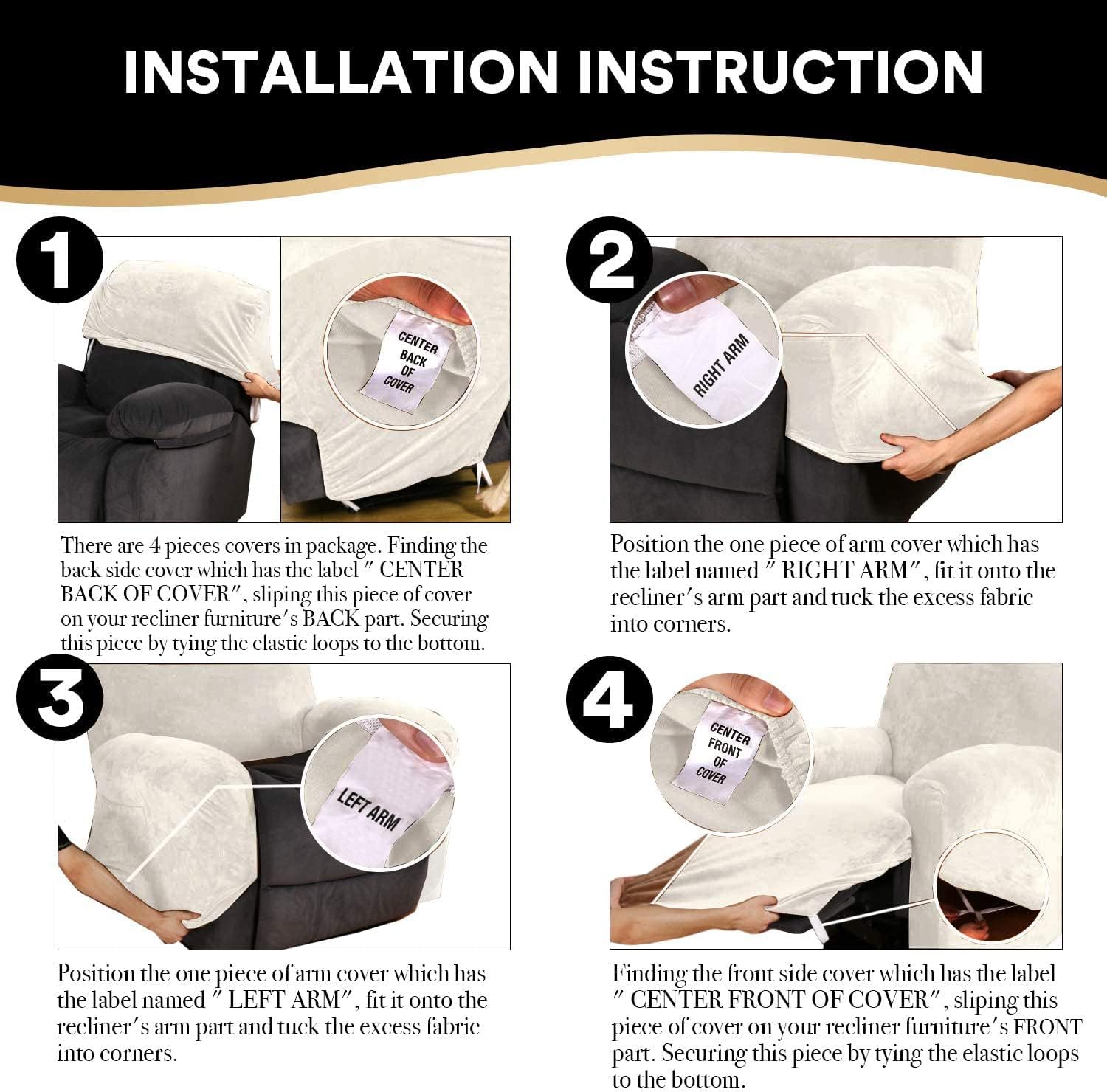 INSTALLATION INSTRUCTION

1

CENTER BACK OF COVER

There are 4 pieces covers in package. Finding the back side cover which has the label ″ CENTER BACK OF COVER″, sliping this piece of cover on your recliner furniture′s BACK part. Securing this piece by tying the elastic loops to the bottom.

2

RIGHT ARM

Position the one piece of arm cover which has the label named ″ RIGHT ARM″, fit it onto the recliner′s arm part and tuck the excess fabric into corners.

3

LEFT ARM

Position the one piece of arm cover which has the label named ″ LEFT ARM″, fit it onto the recliner′s arm part and tuck the excess fabric into corners.

4

CENTER FRONT OF COVER

Finding the front side cover which has the label ″ CENTER FRONT OF COVER″, sliping this piece of cover on your recliner furniture′s FRONT part. Securing this piece by tying the elastic loops to the bottom.