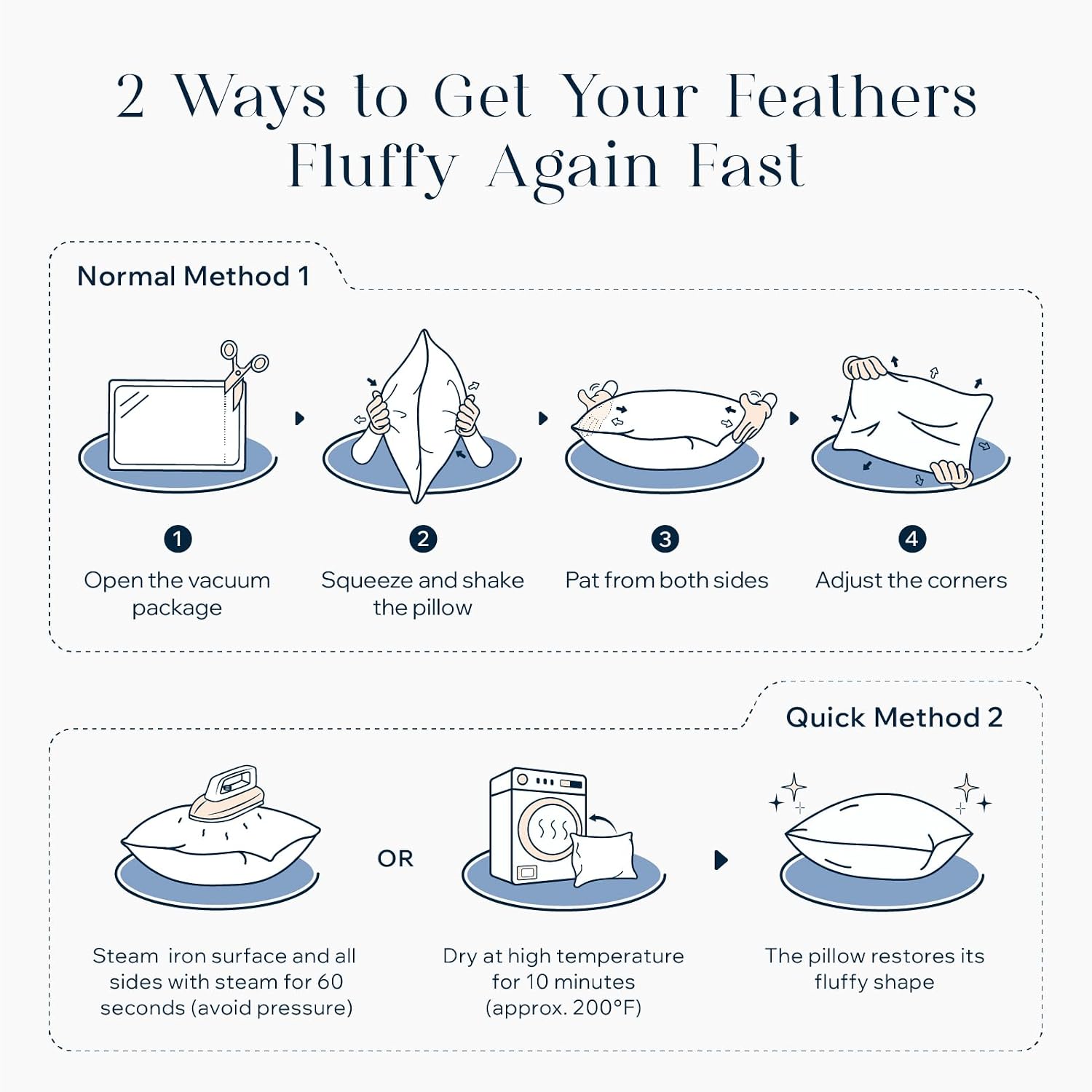 2 Ways to Get Your Feathers Fluffy Again Fast

Normal Method 1

1
Open the vacuum package

2
Squeeze and shake the pillow

3
Pat from both sides

4
Adjust the corners

Quick Method 2

Steam iron surface and all sides with steam for 60 seconds (avoid pressure)

OR

Dry at high temperature for 10 minutes (approx. 200°F)

The pillow restores its fluffy shape