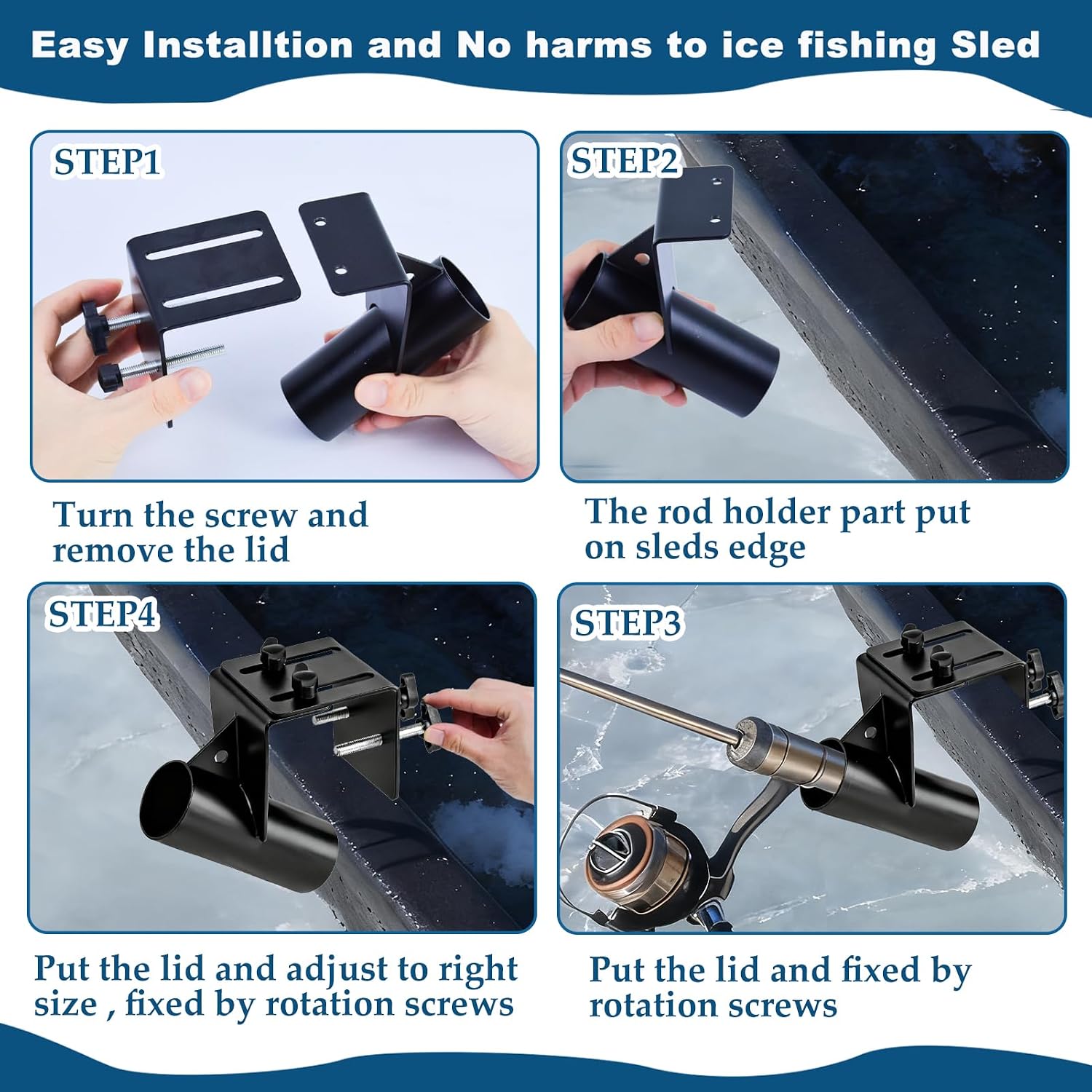 Easy Installtion and No harms to ice fishing Sled

STEP1

Turn the screw and remove the lid

STEP2

The rod holder part put on sleds edge

STEP4

Put the lid and adjust to right size , fixed by rotation screws

STEP3

Put the lid and fixed by rotation screws