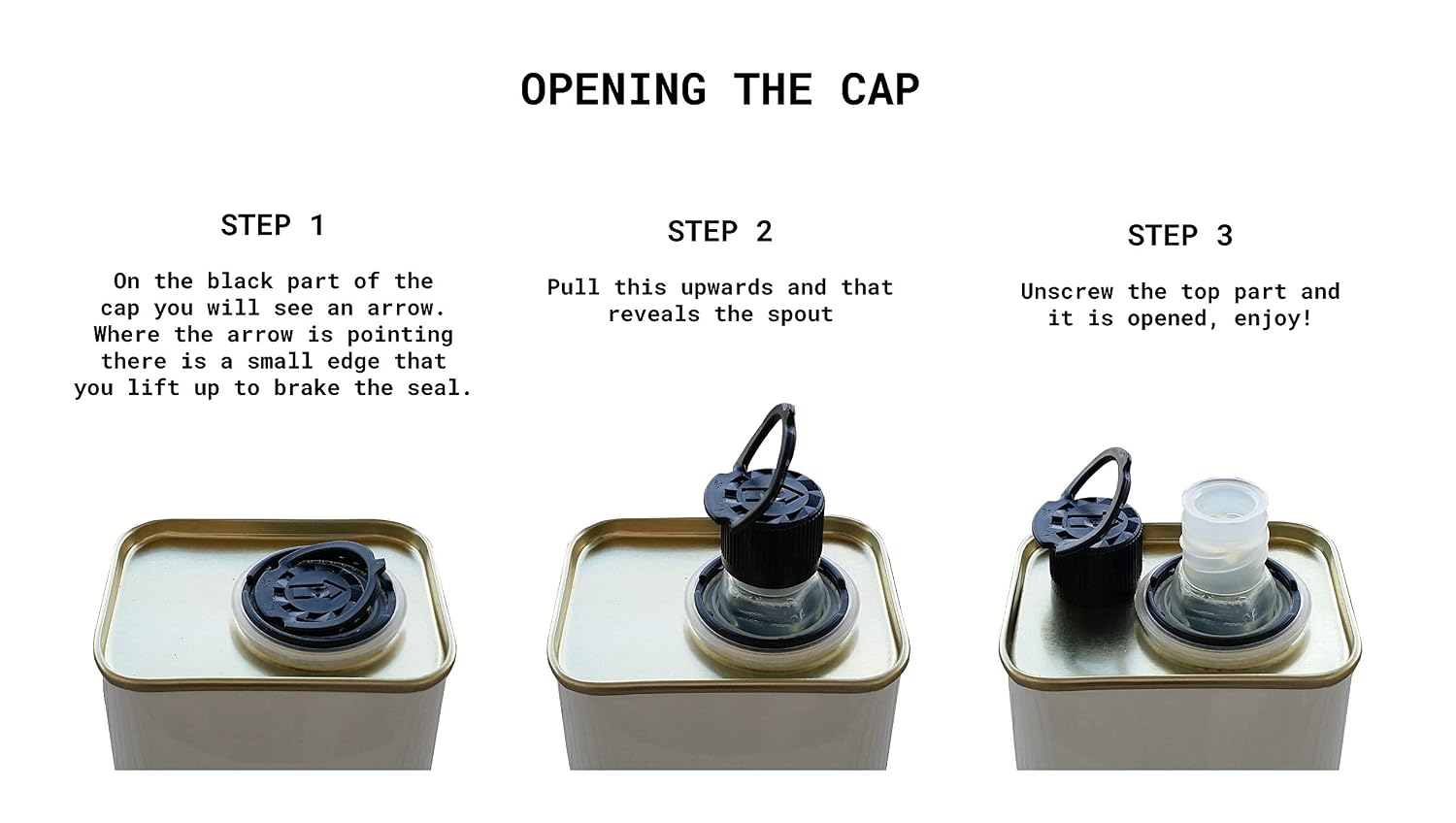 OPENING THE CAP

STEP 1

On the black part of the cap you will see an arrow. Where the arrow is pointing there is a small edge that you lift up to brake the seal.

STEP 2

Pull this upwards and that reveals the spout

STEP 3

Unscrew the top part and it is opened, enjoy!