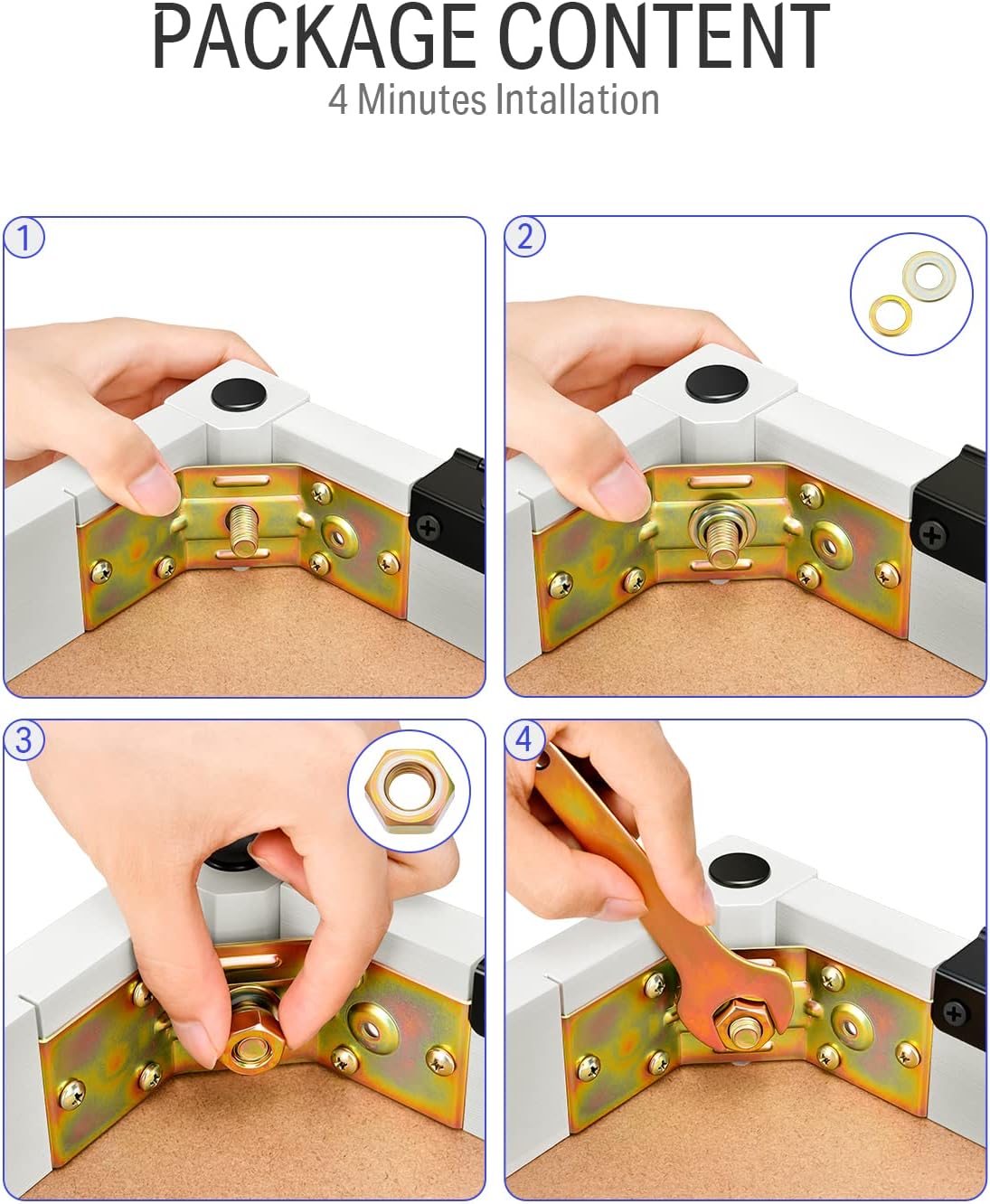 PACKAGE CONTENT
4 Minutes Intallation

1

2

3

4