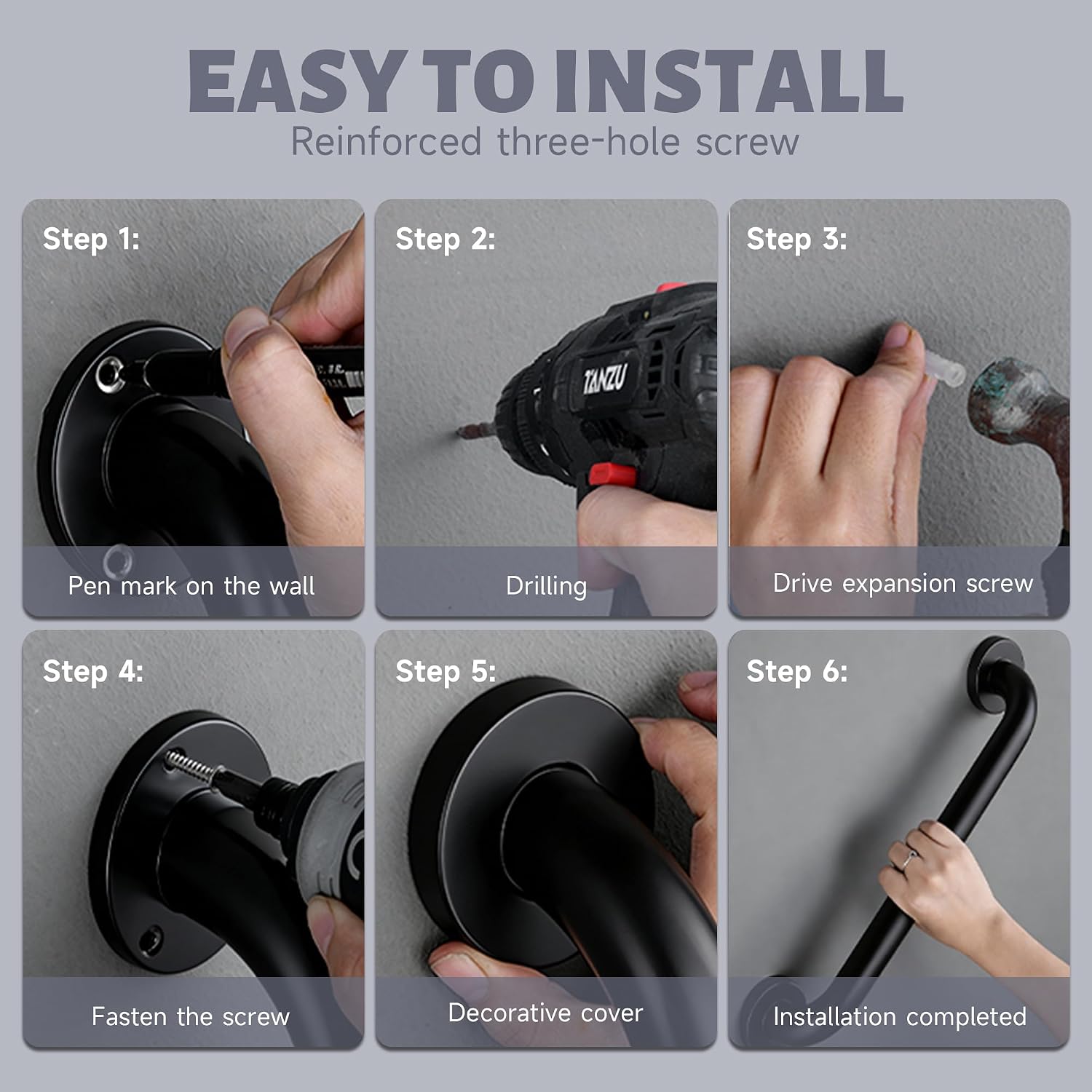 EASY TO INSTALL
Reinforced three-hole screw

Step 1:
Pen mark on the wall

Step 2:
TANZU
Drilling

Step 3:
Drive expansion screw

Step 4:
Fasten the screw

Step 5:
Decorative cover

Step 6:
Installation completed