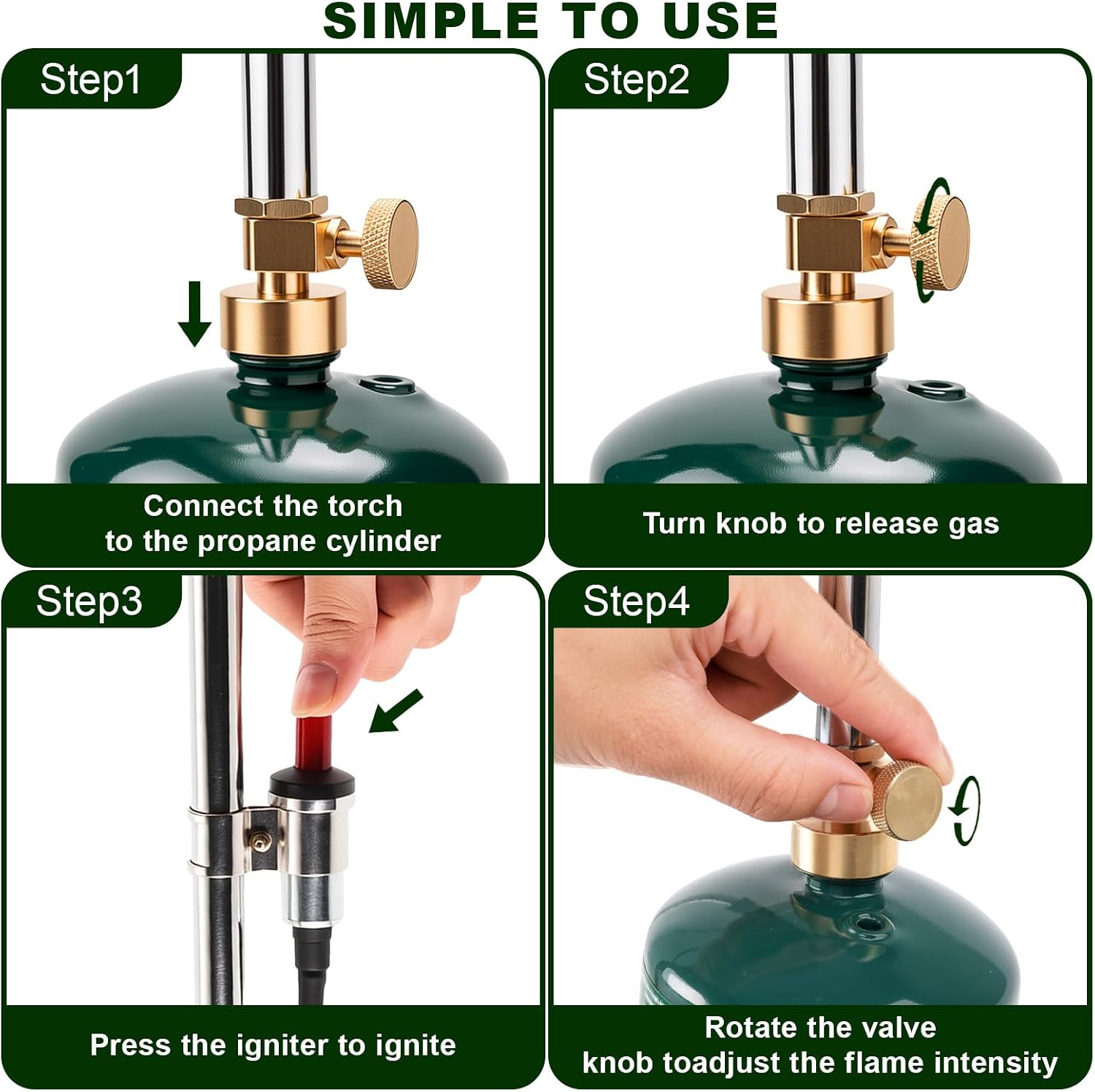 SIMPLE TO USE

Step1

Connect the torch to the propane cylinder

Step2

Turn knob to release gas

Step3

Press the igniter to ignite

Step4

Rotate the valve knob toadjust the flame intensity