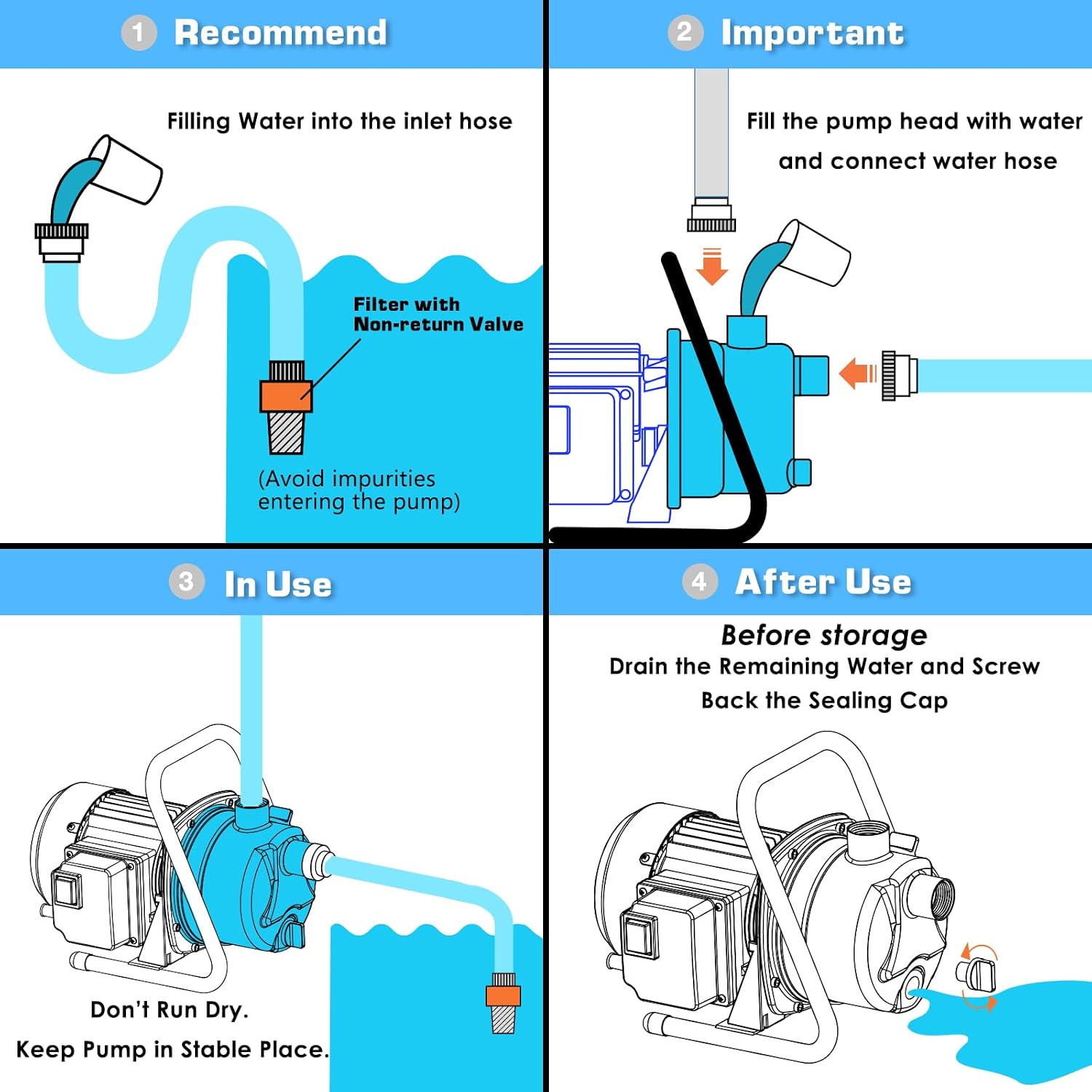 1 Recommend

Filling Water into the inlet hose

Filter with Non-return Valve

(Avoid impurities entering the pump)

2 Important

Fill the pump head with water and connect water hose

3 In Use

Don't Run Dry.

Keep Pump in Stable Place.

4 After Use

Before storage

Drain the Remaining Water and Screw Back the Sealing Cap