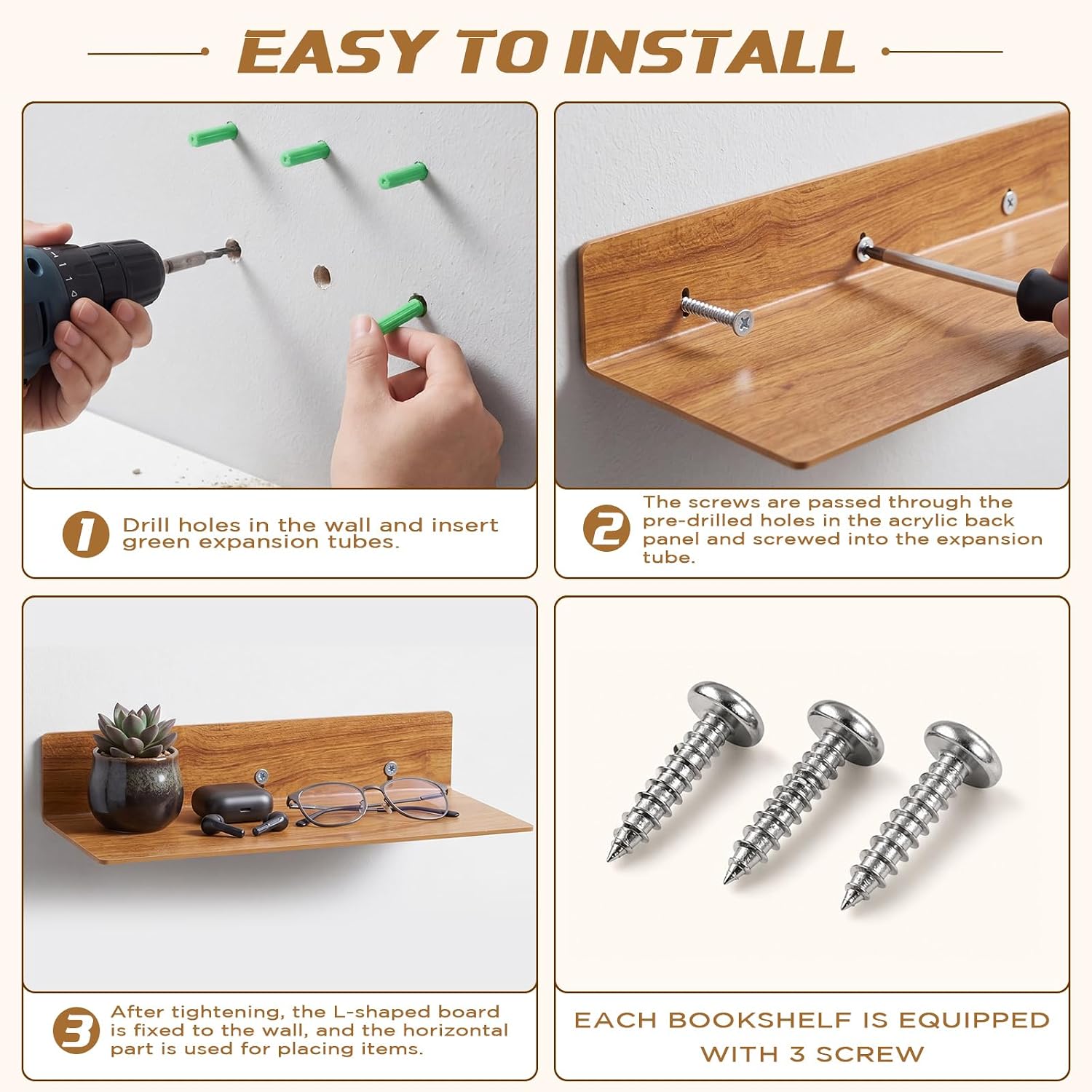 EASY TO INSTALL

1 Drill holes in the wall and insert green expansion tubes.

2 The screws are passed through the pre-drilled holes in the acrylic back panel and screwed into the expansion tube.

3 After tightening, the L-shaped board is fixed to the wall, and the horizontal part is used for placing items.

EACH BOOKSHELF IS EQUIPPED WITH 3 SCREW