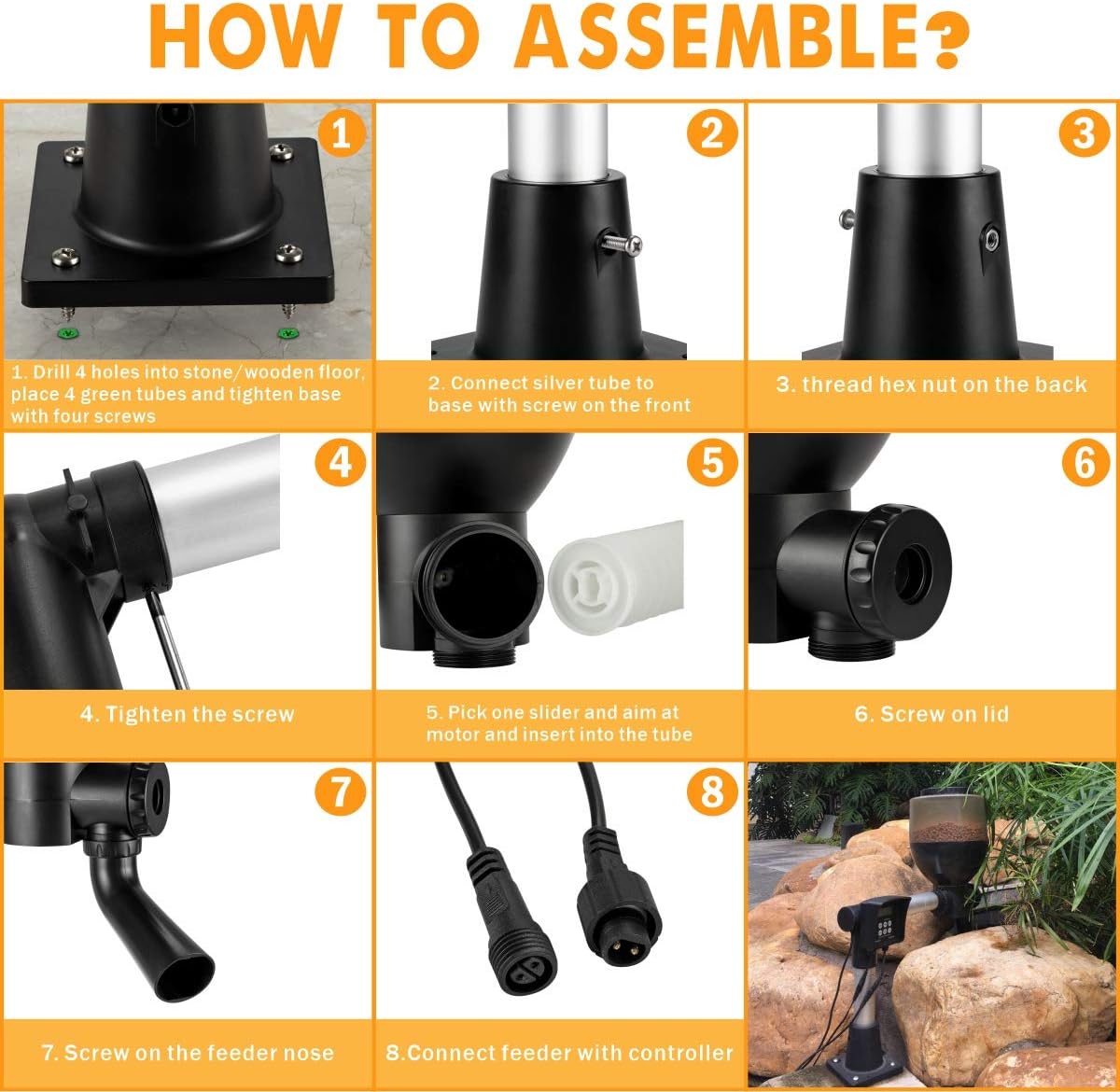 HOW TO ASSEMBLE?

1

1. Drill 4 holes into stone/wooden floor, place 4 green tubes and tighten base with four screws

2

2. Connect silver tube to base with screw on the front

3

3. thread hex nut on the back

4

4. Tighten the screw

5

5. Pick one slider and aim at motor and insert into the tube

6

6. Screw on lid

7

7. Screw on the feeder nose

8

8.Connect feeder with controller