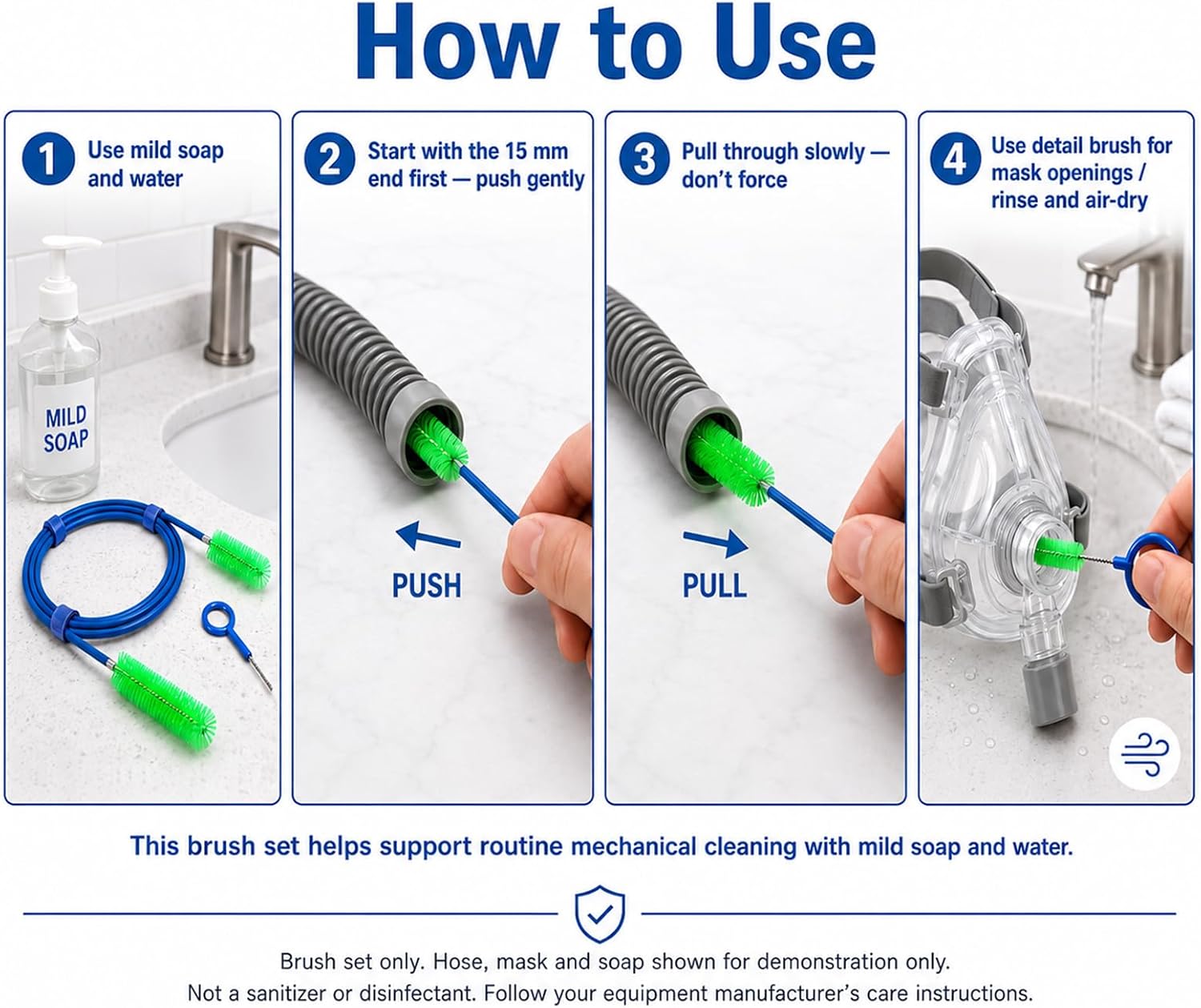 How to Use

1 Use mild soap and water

MILD SOAP

2 Start with the 15 mm end first — push gently

PUSH

3 Pull through slowly — don't force

PULL

4 Use detail brush for mask openings / rinse and air-dry

This brush set helps support routine mechanical cleaning with mild soap and water.

Brush set only. Hose, mask and soap shown for demonstration only.
Not a sanitizer or disinfectant. Follow your equipment manufacturer's care instructions.