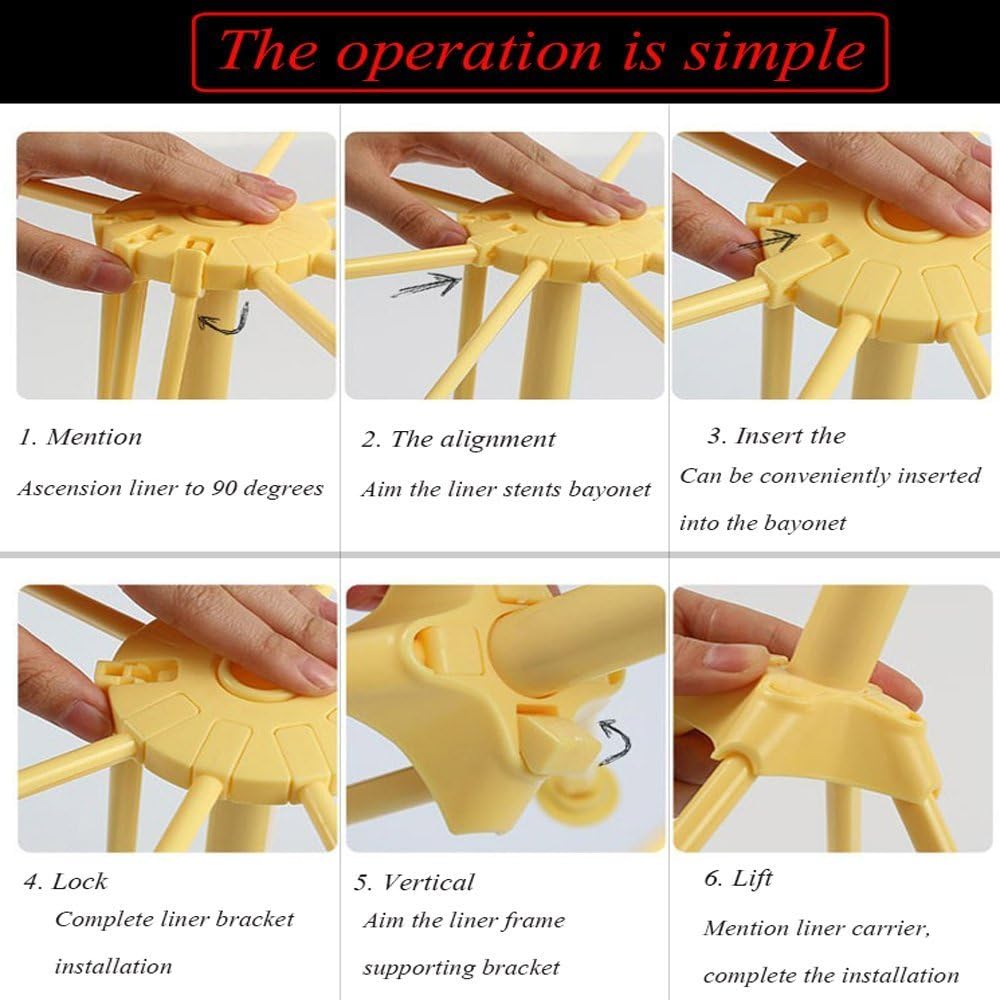 The operation is simple

1. Mention

Ascension liner to 90 degrees

2. The alignment

Aim the liner stents bayonet

3. Insert the

Can be conveniently inserted into the bayonet

4. Lock

Complete liner bracket installation

5. Vertical

Aim the liner frame supporting bracket

6. Lift

Mention liner carrier, complete the installation