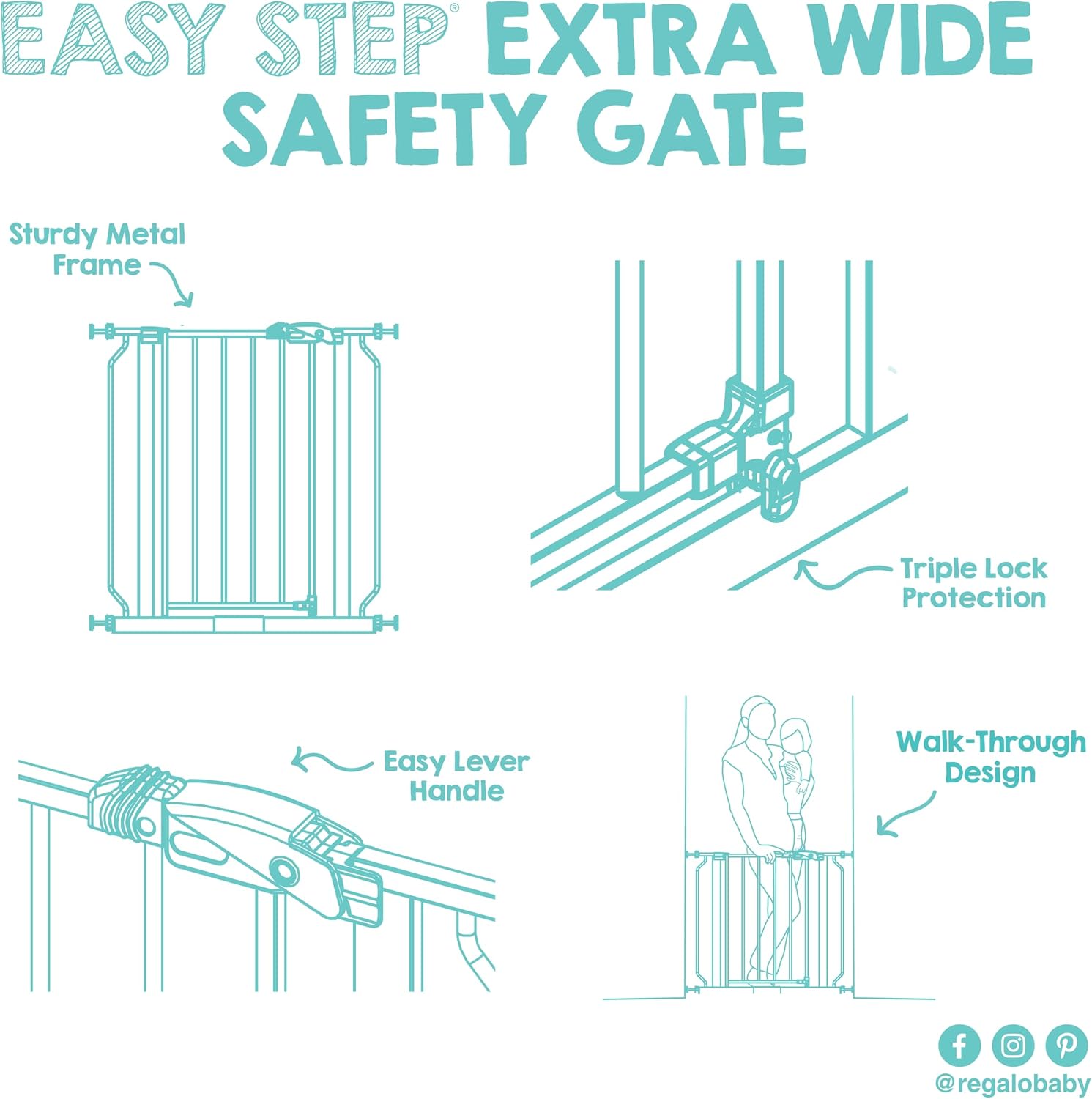 EASY STEP® EXTRA WIDE SAFETY GATE

Sturdy Metal Frame

Triple Lock Protection

Easy Lever Handle

Walk-Through Design

@regalobaby