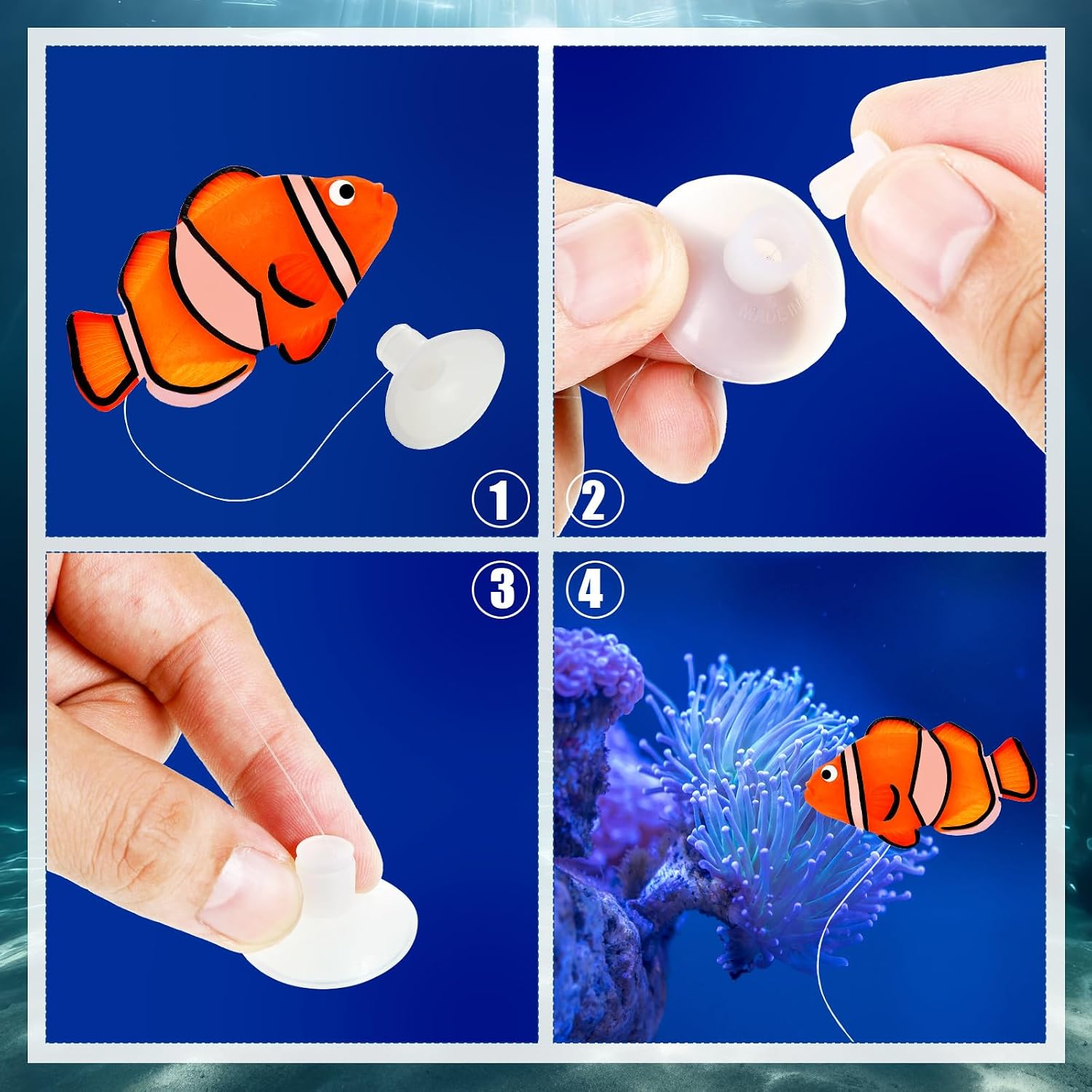 1
2
3
4