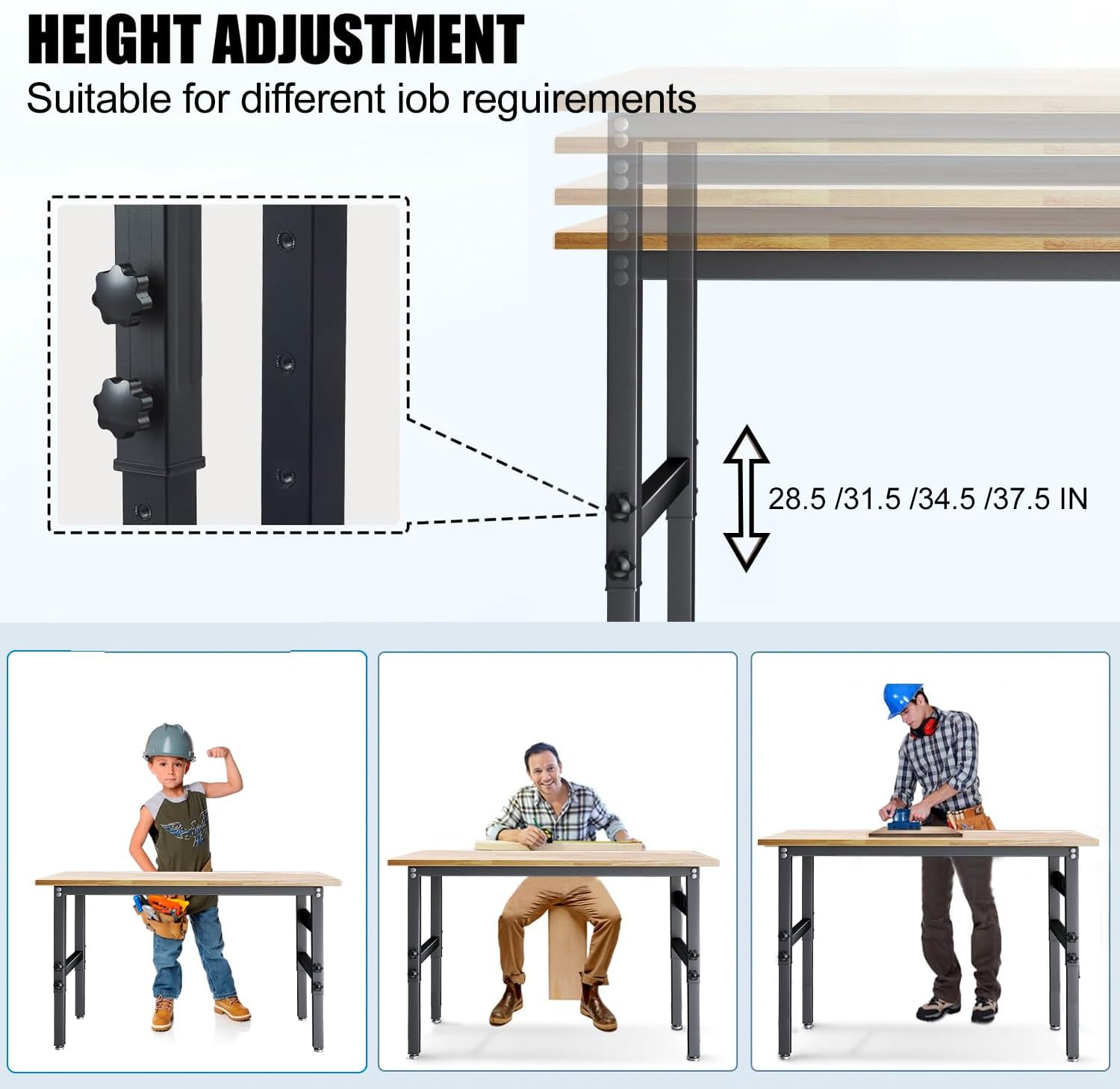 HEIGHT ADJUSTMENT

Suitable for different iob reguirements

28.5 /31.5 /34.5 /37.5 IN