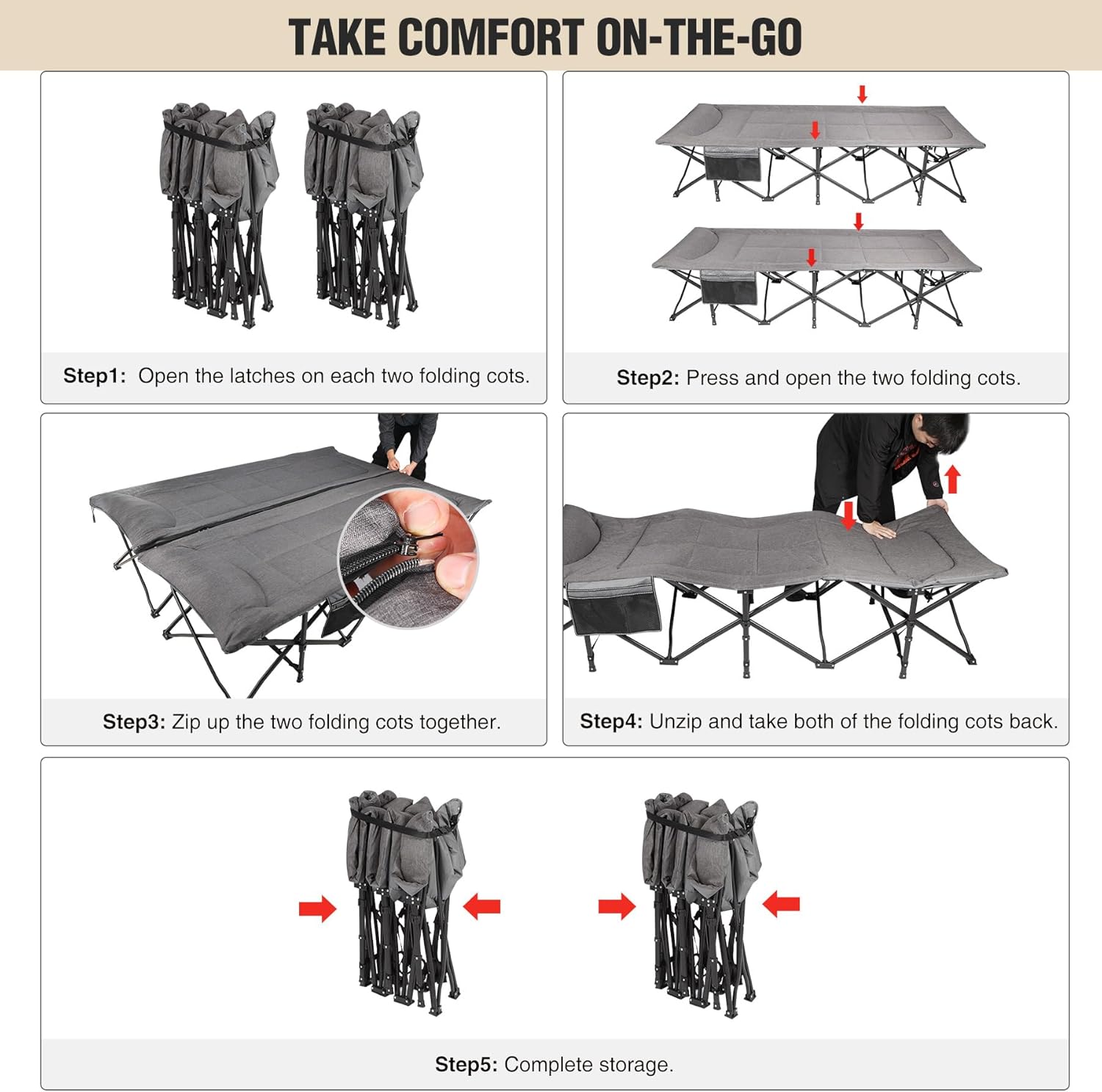 TAKE COMFORT ON-THE-GO

Step1: Open the latches on each two folding cots.

Step2: Press and open the two folding cots.

Step3: Zip up the two folding cots together.

Step4: Unzip and take both of the folding cots back.

Step5: Complete storage.