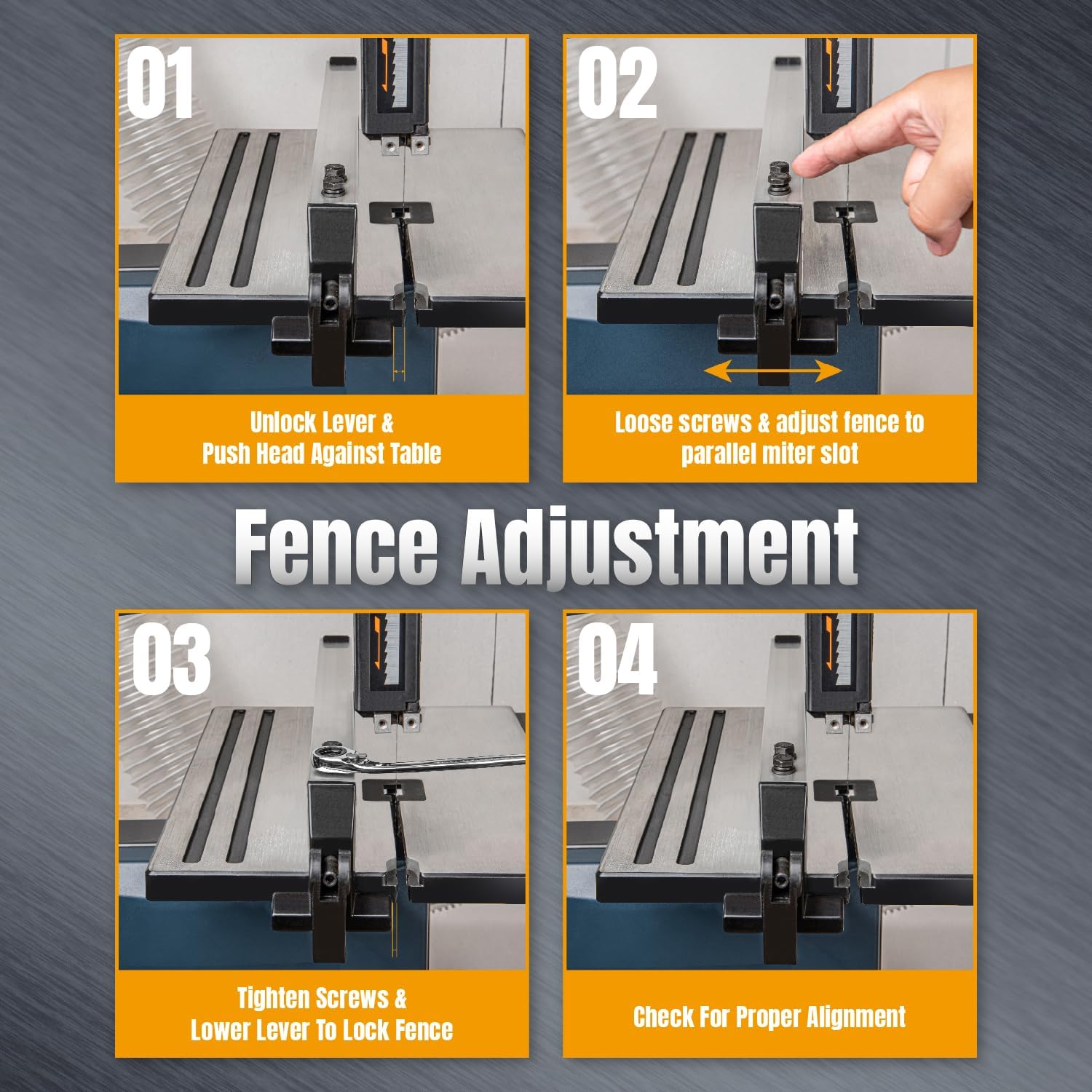 01

Unlock Lever & Push Head Against Table

02

Loose screws & adjust fence to parallel miter slot

Fence Adjustment

03

Tighten Screws & Lower Lever To Lock Fence

04

Check For Proper Alignment