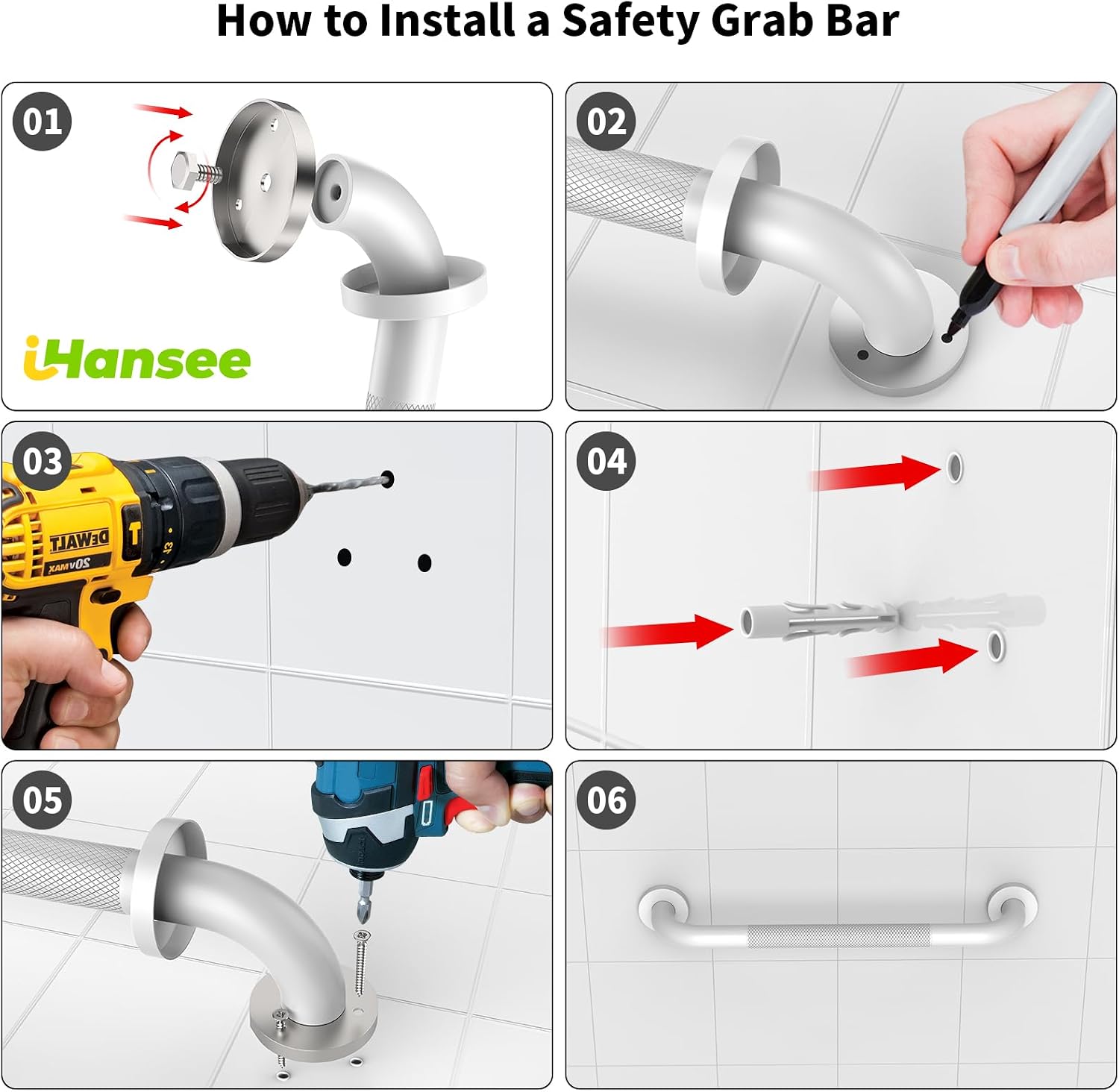 How to Install a Safety Grab Bar

01

iHansee

02

03

DEWALT
20V MAX

04

05

06