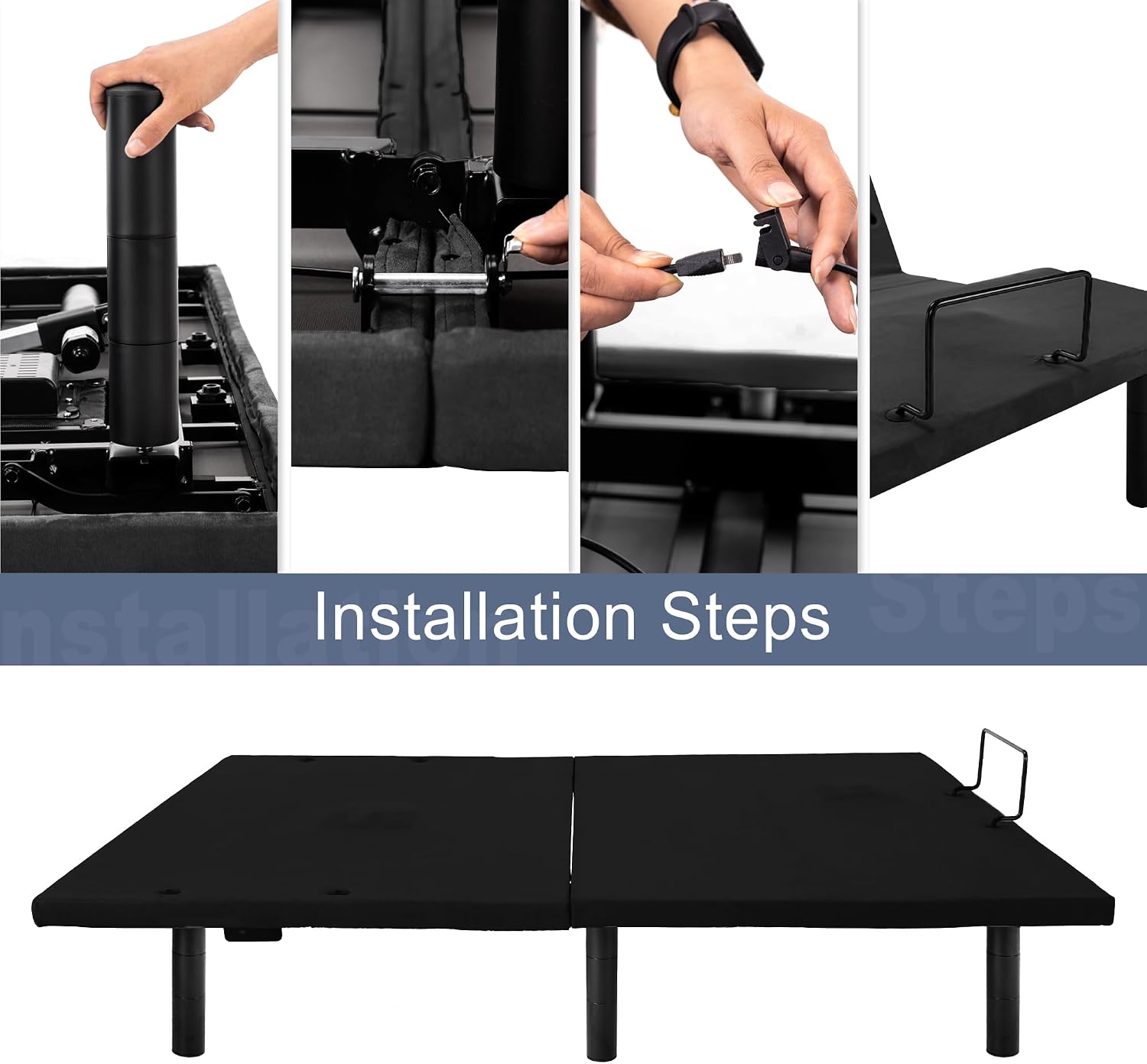 Installation Steps