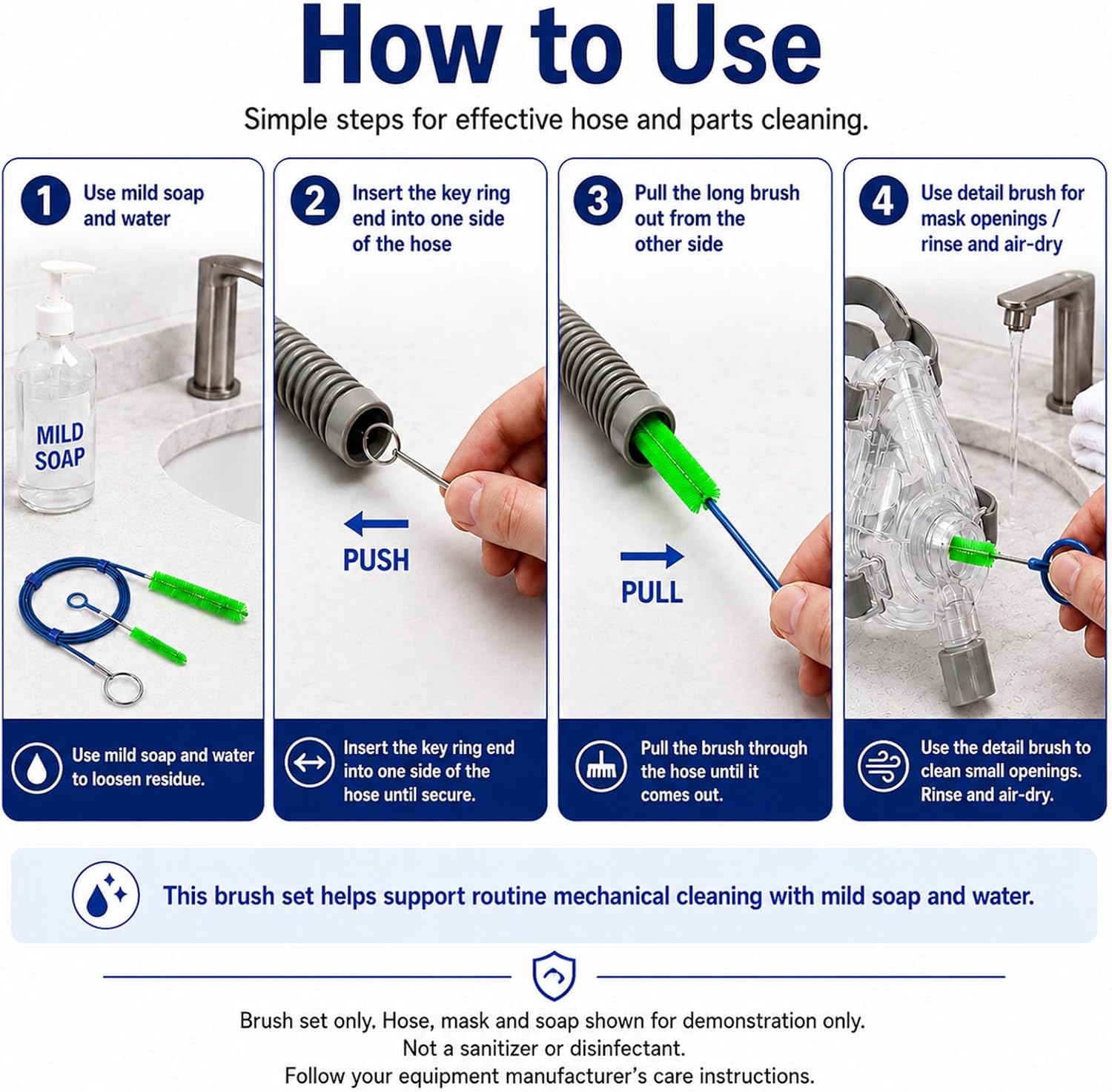 How to Use

Simple steps for effective hose and parts cleaning.

1 Use mild soap and water

MILD SOAP

Use mild soap and water to loosen residue.

2 Insert the key ring end into one side of the hose

PUSH

Insert the key ring end into one side of the hose until secure.

3 Pull the long brush out from the other side

PULL

Pull the brush through the hose until it comes out.

4 Use detail brush for mask openings / rinse and air-dry

Use the detail brush to clean small openings. Rinse and air-dry.

This brush set helps support routine mechanical cleaning with mild soap and water.

Brush set only. Hose, mask and soap shown for demonstration only.
Not a sanitizer or disinfectant.
Follow your equipment manufacturer's care instructions.