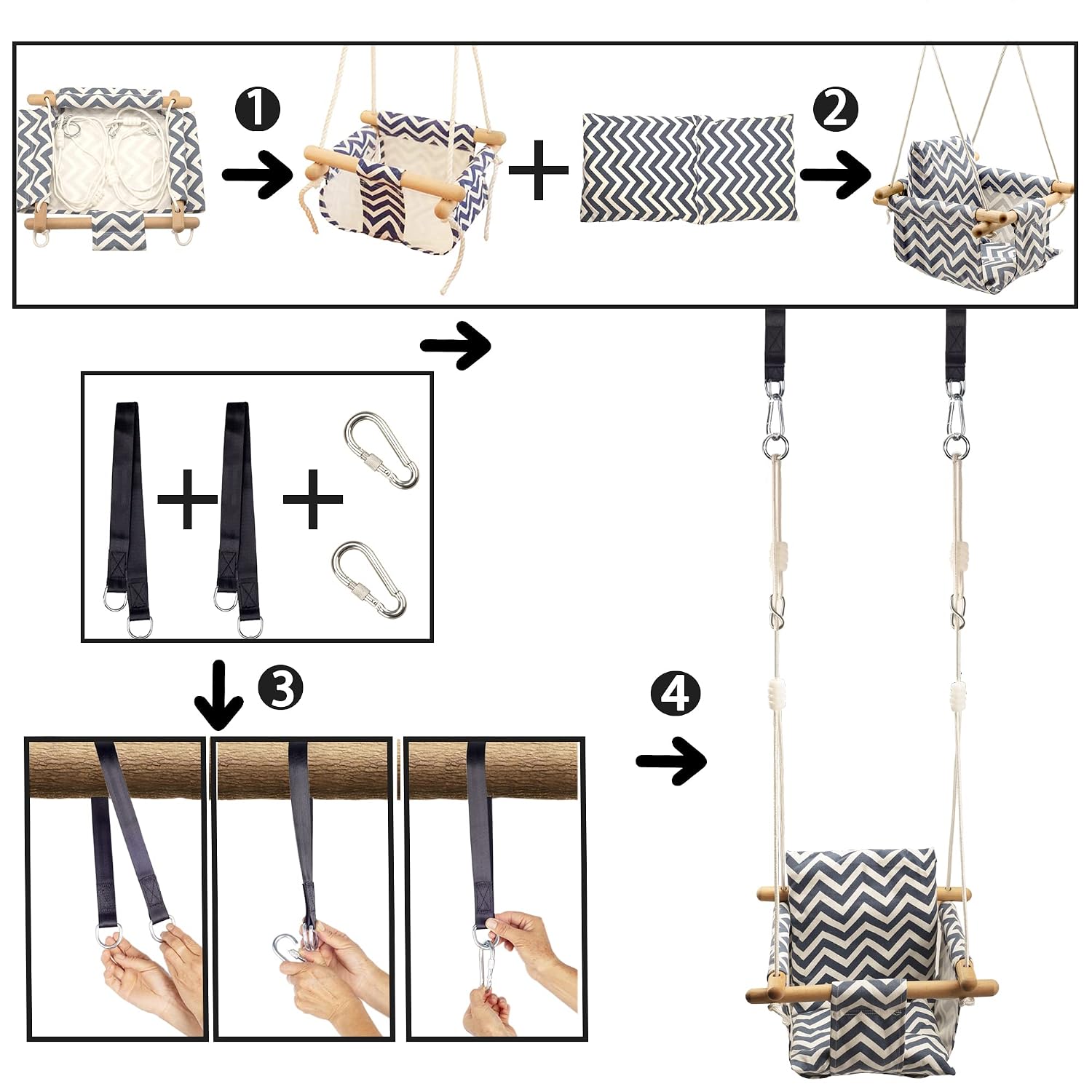 1
2
3
4