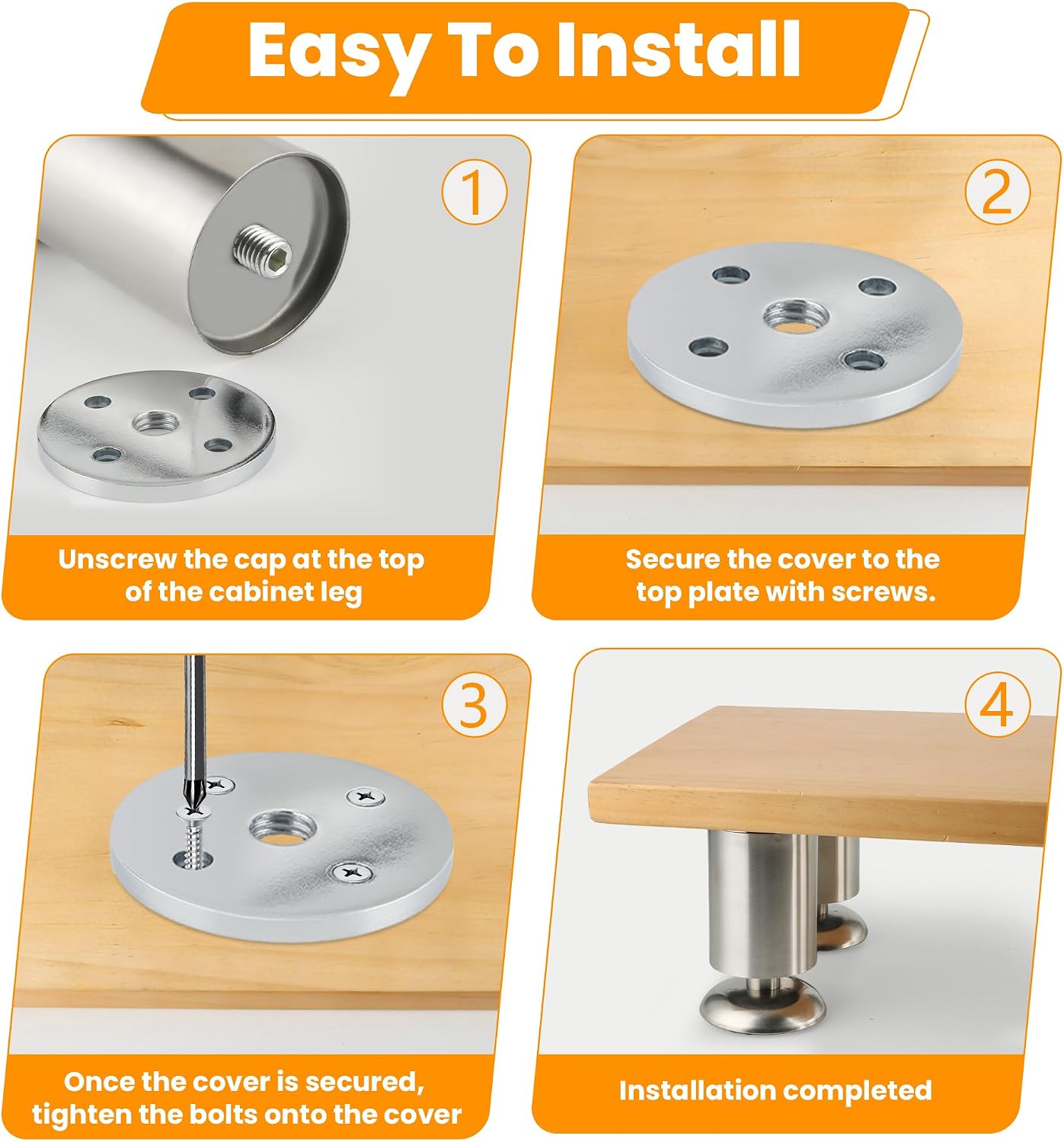 Easy To Install

1

Unscrew the cap at the top of the cabinet leg

2

Secure the cover to the top plate with screws.

3

Once the cover is secured, tighten the bolts onto the cover

4

Installation completed